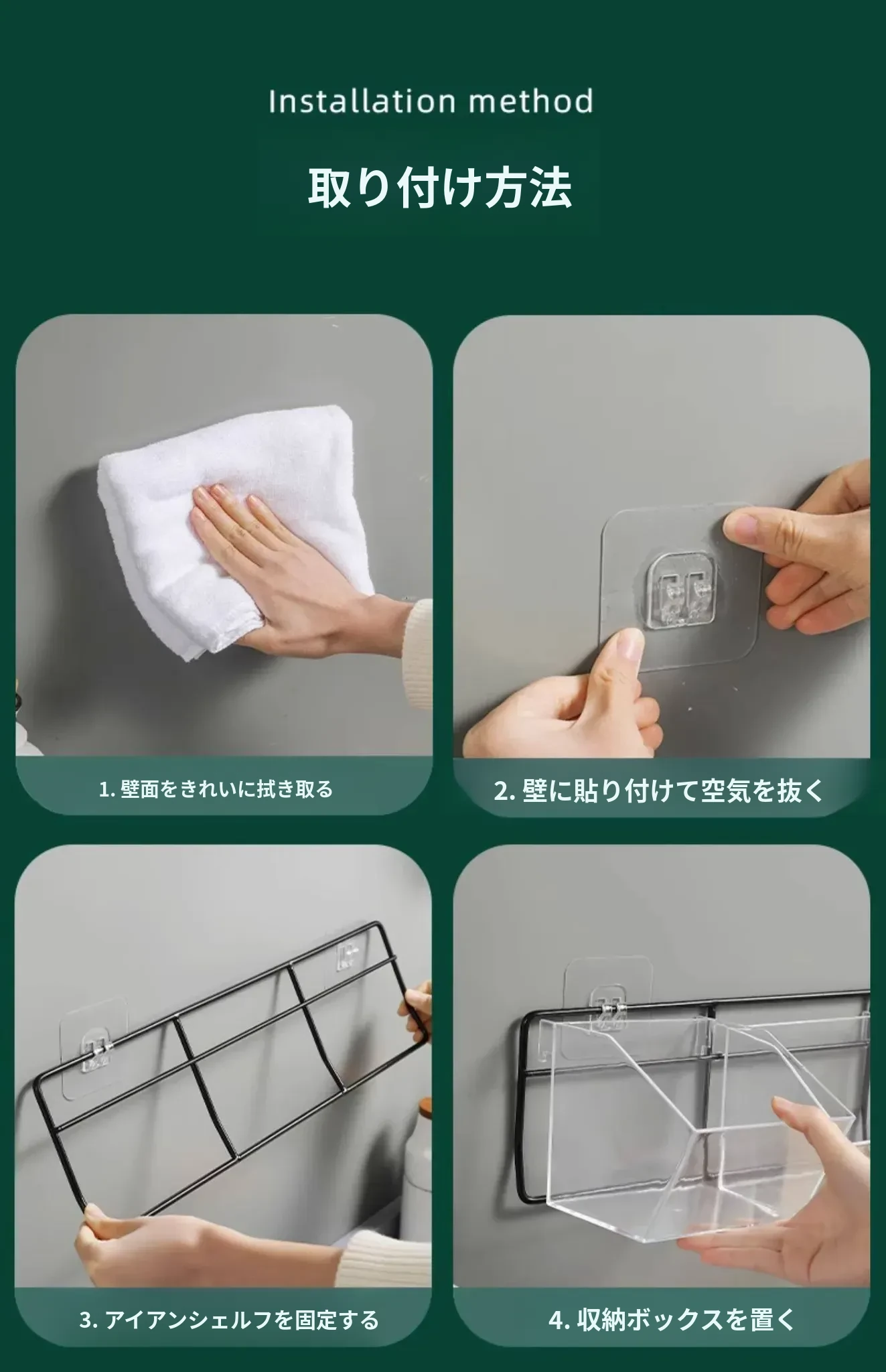 Installation method

取り付け方法

1. 壁面をきれいに拭き取る

2. 壁に貼り付けて空気を抜く

3. アイアンシェルフを固定する

4. 収納ボックスを置く