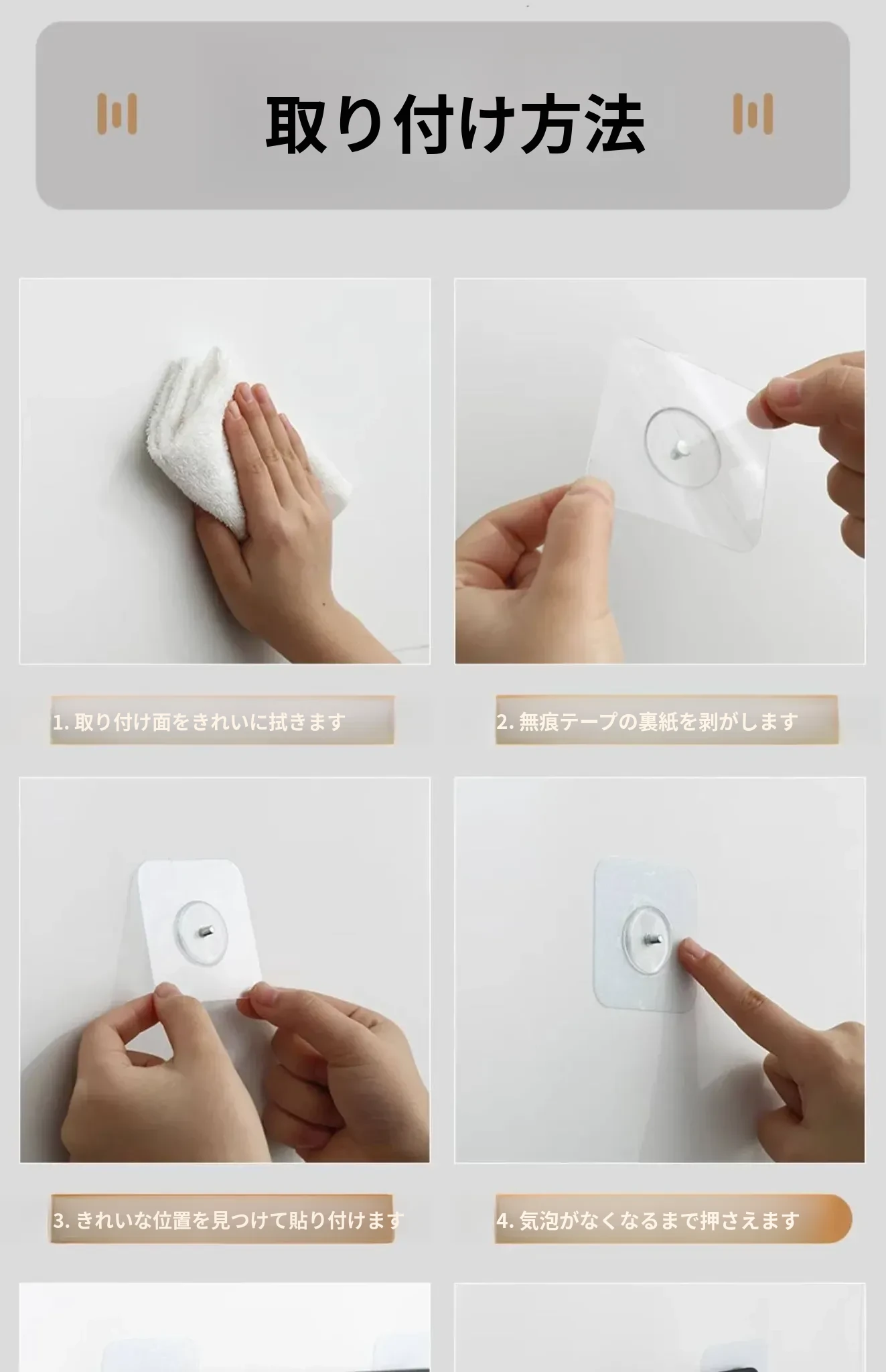 取り付け方法

1. 取り付け面をきれいに拭きます

2. 無痕テープの裏紙を剥がします

3. きれいな位置を見つけて貼り付けます

4. 気泡がなくなるまで押さえます