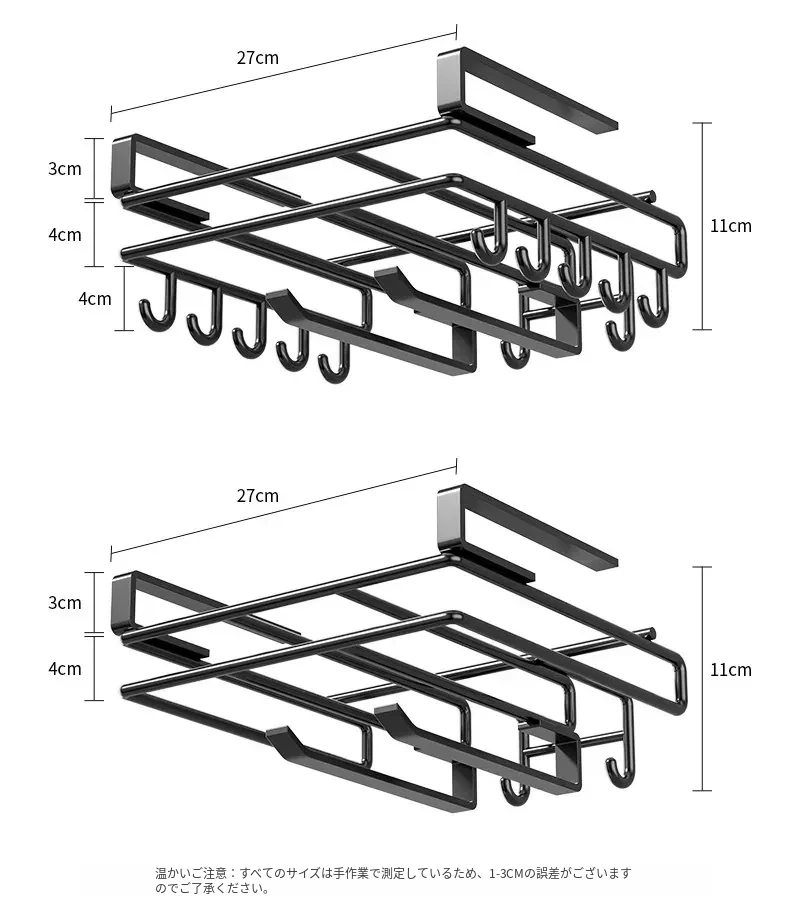 27cm
3cm
4cm
4cm
11cm

27cm
3cm
4cm
11cm

温かいご注意：すべてのサイズは手作業で測定しているため、1-3CMの誤差がございますのでご了承ください。