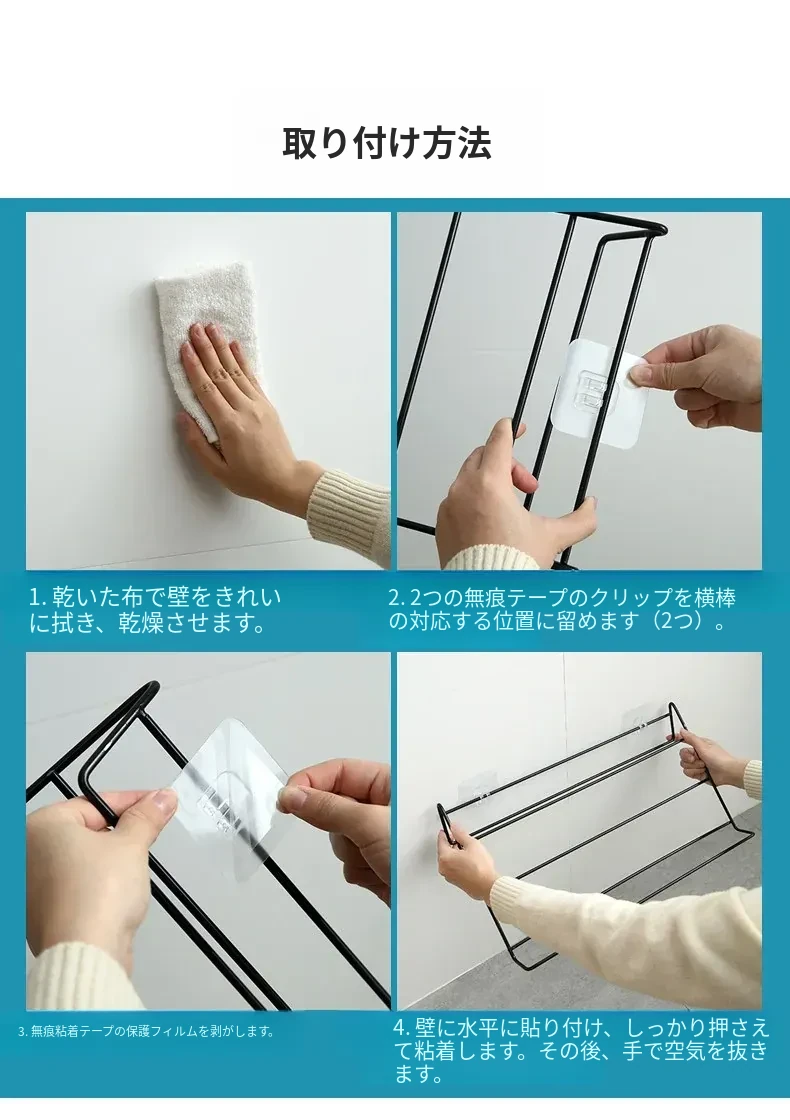 取り付け方法

1. 乾いた布で壁をきれいに拭き、乾燥させます。

2. 2つの無痕テープのクリップを横棒の対応する位置に留めます（2つ）。

3. 無痕粘着テープの保護フィルムを剥がします。

4. 壁に水平に貼り付け、しっかり押さえて粘着します。その後、手で空気を抜きます。