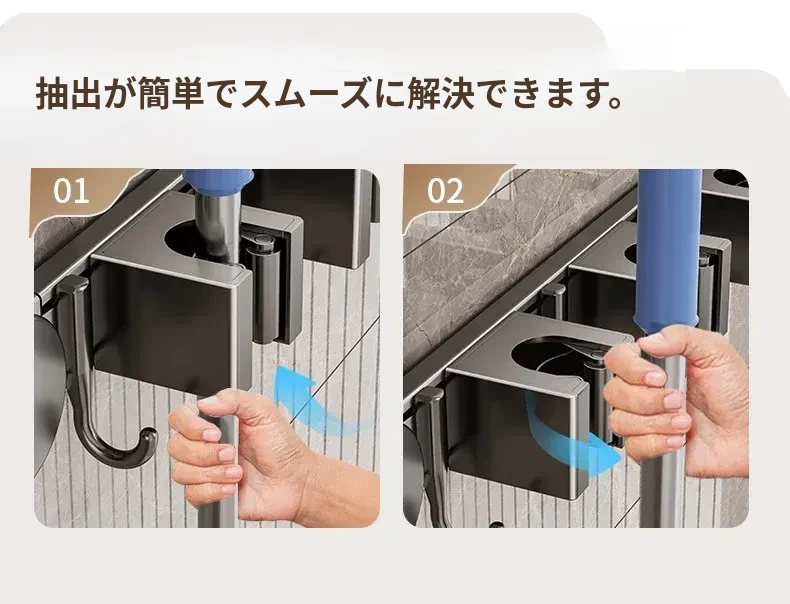 抽出が簡単でスムーズに解決できます。

01

02