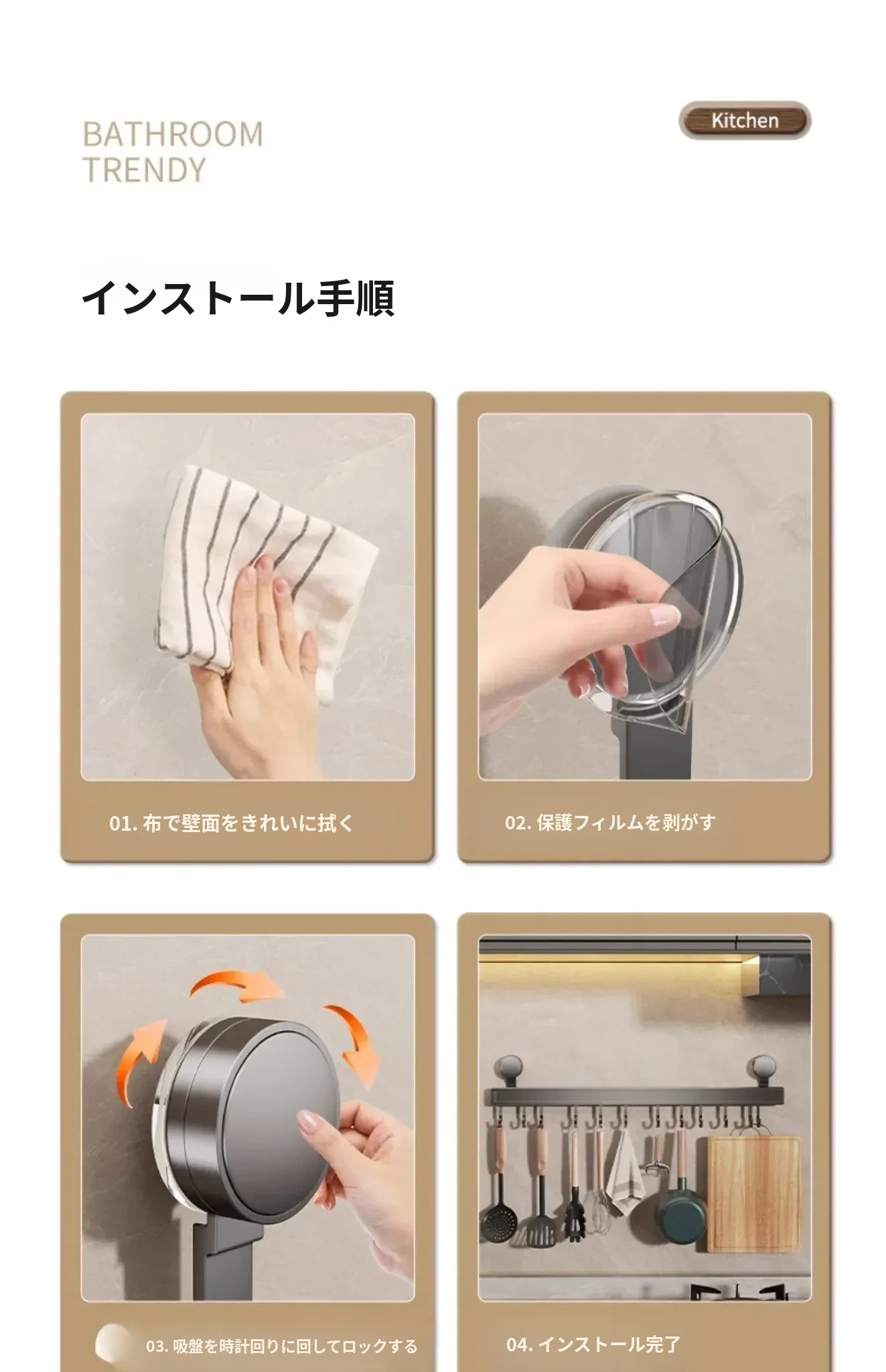 BATHROOM
TRENDY

Kitchen

インストール手順

01. 布で壁面をきれいに拭く

02. 保護フィルムを剥がす

03. 吸盤を時計回りに回してロックする

04. インストール完了