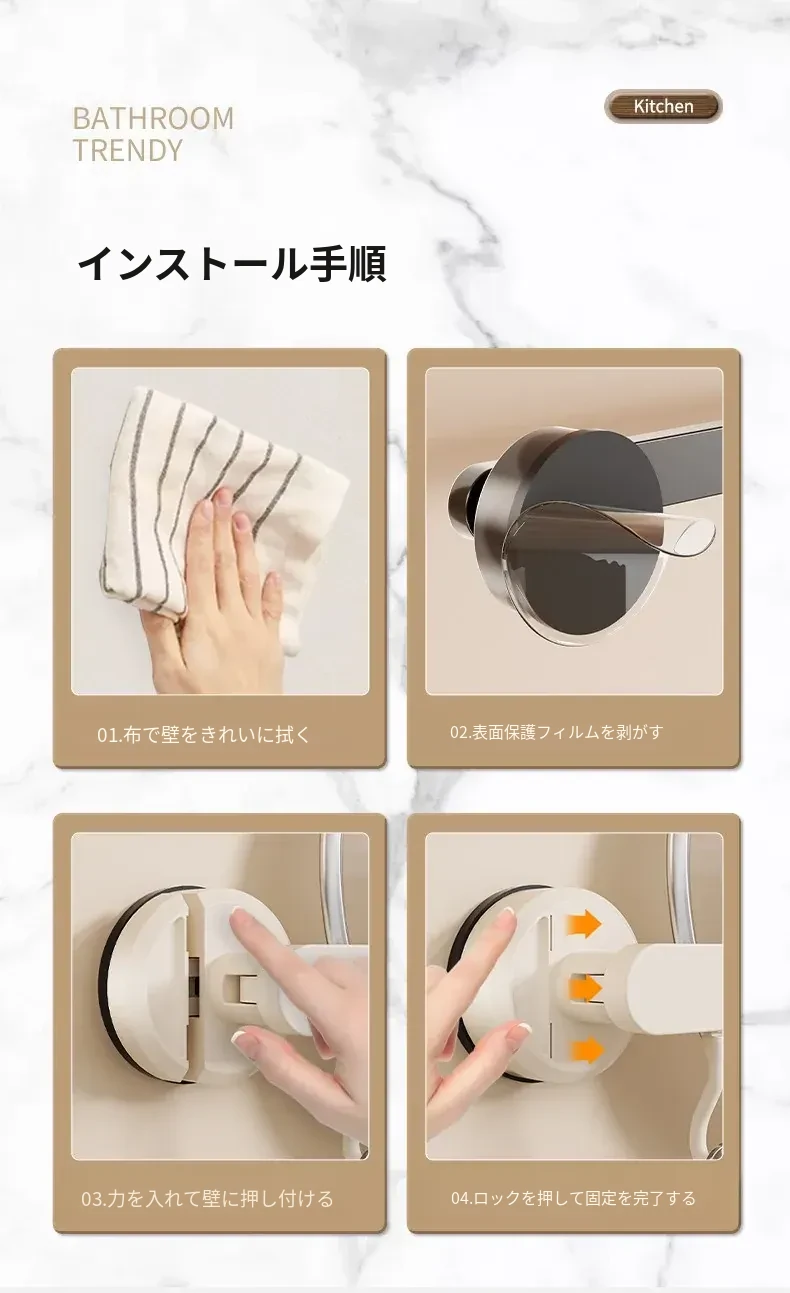 BATHROOM
TRENDY

Kitchen

インストール手順

01.布で壁をきれいに拭く

02.表面保護フィルムを剥がす

03.力を入れて壁に押し付ける

04.ロックを押して固定を完了する