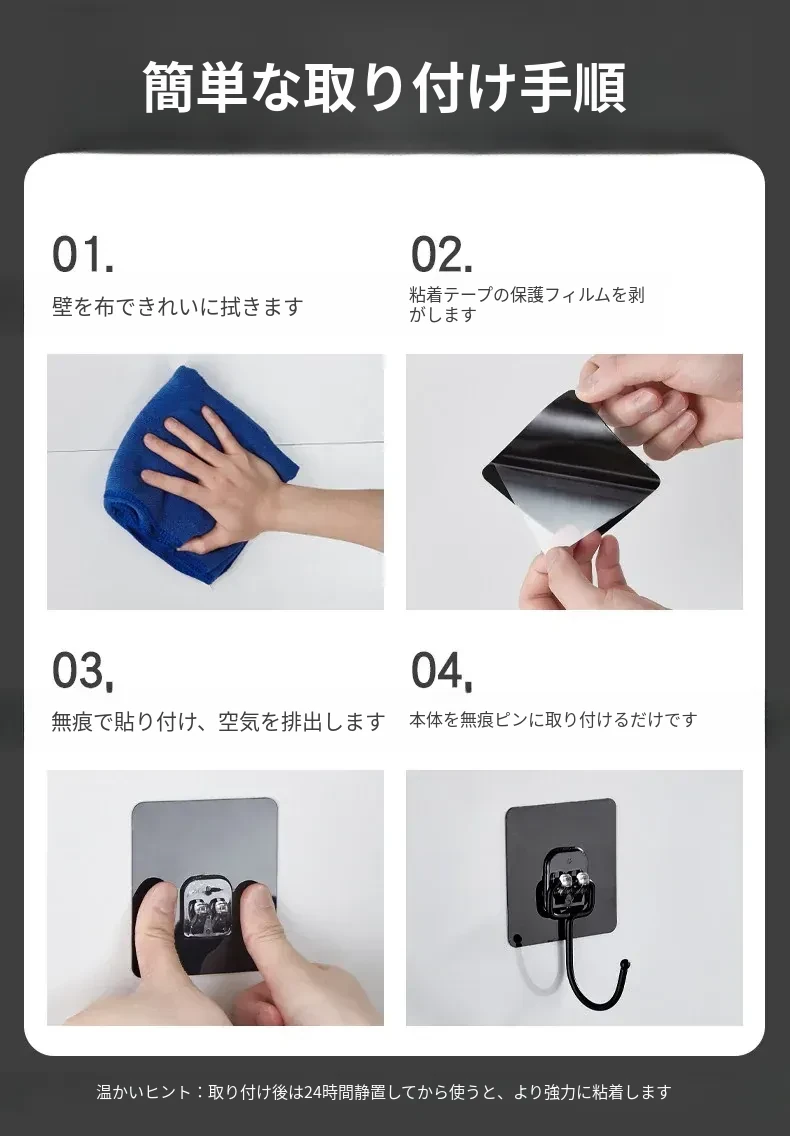 簡単な取り付け手順

01.

壁を布できれいに拭きます

02.

粘着テープの保護フィルムを剥がします

03.

無痕で貼り付け、空気を排出します

04.

本体を無痕ピンに取り付けるだけです

温かいヒント：取り付け後は24時間静置してから使うと、より強力に粘着します