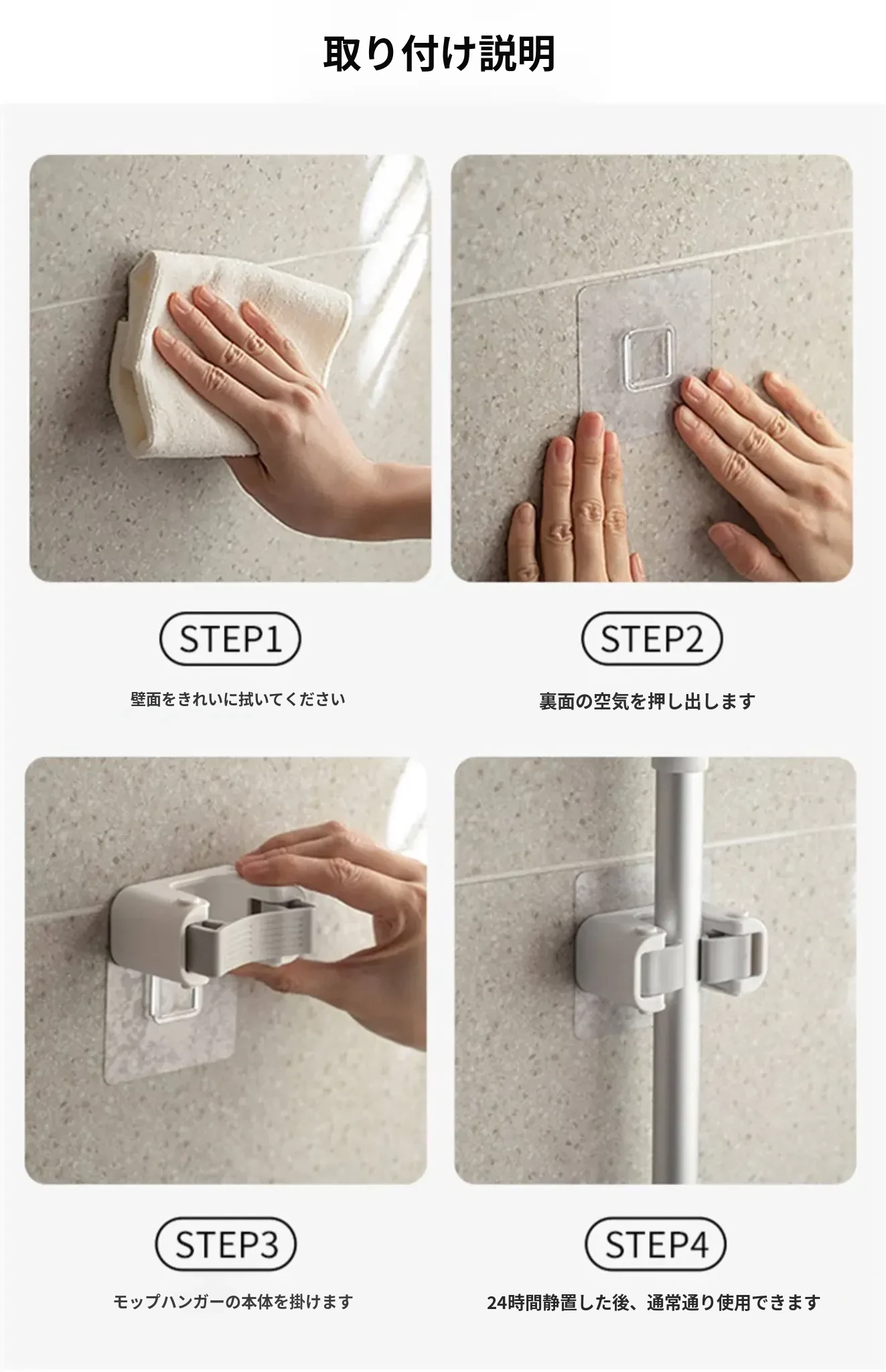 取り付け説明

STEP1

壁面をきれいに拭いてください

STEP2

裏面の空気を押し出します

STEP3

モップハンガーの本体を掛けます

STEP4

24時間静置した後、通常通り使用できます