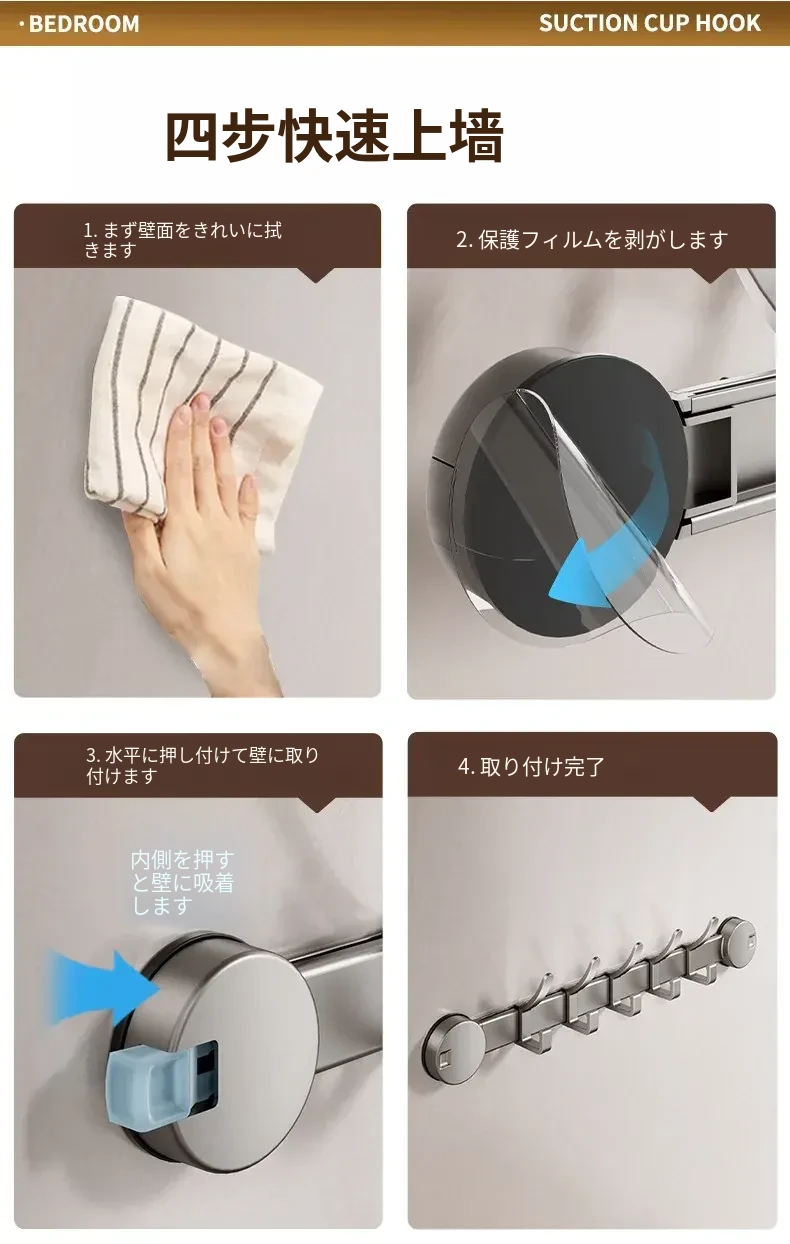 · BEDROOM

SUCTION CUP HOOK

四步快速上墙

1. まず壁面をきれいに拭きます

2. 保護フィルムを剥がします

3. 水平に押し付けて壁に取り付けます

内側を押すと壁に吸着します

4. 取り付け完了