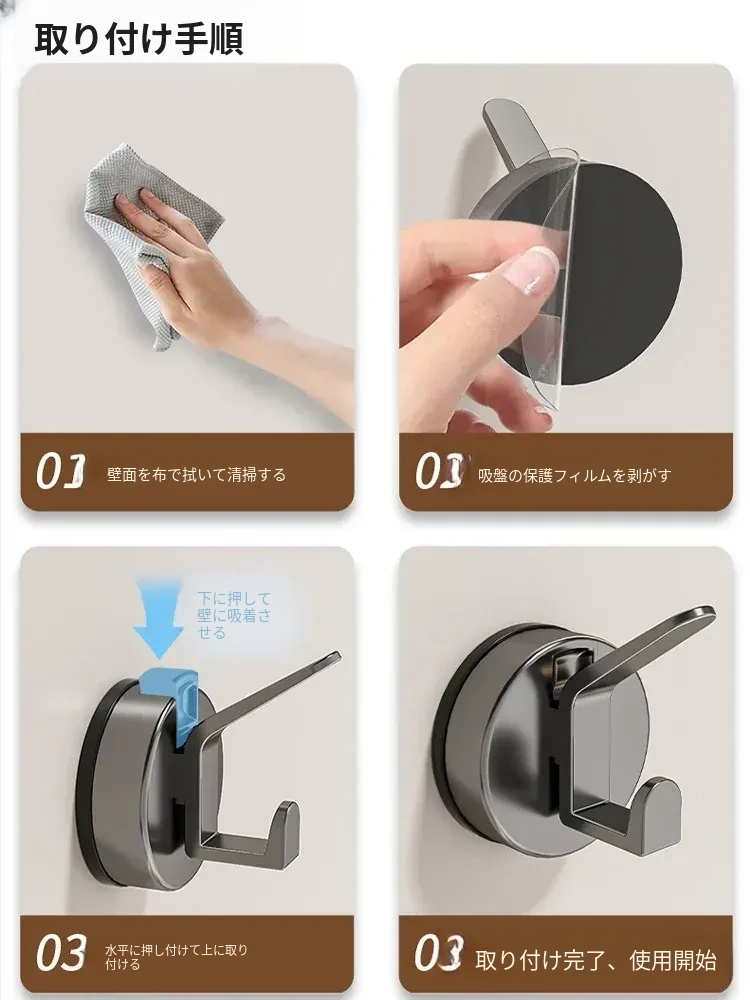 取り付け手順

01 壁面を布で拭いて清掃する

03 吸盤の保護フィルムを剥がす

下に押して壁に吸着させる

03 水平に押し付けて上に取り付ける

03 取り付け完了、使用開始