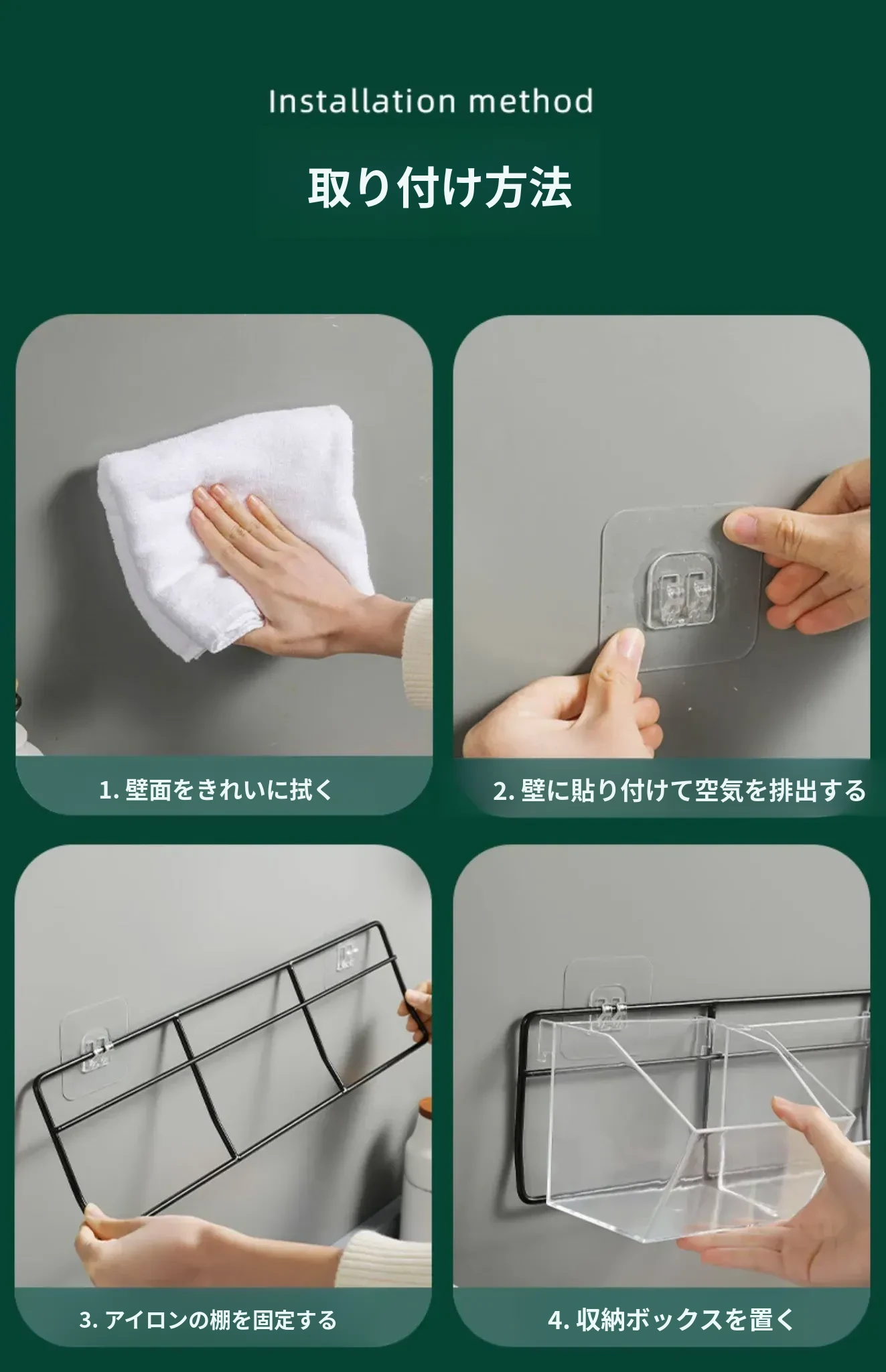 Installation method

取り付け方法

1. 壁面をきれいに拭く

2. 壁に貼り付けて空気を排出する

3. アイロンの棚を固定する

4. 収納ボックスを置く