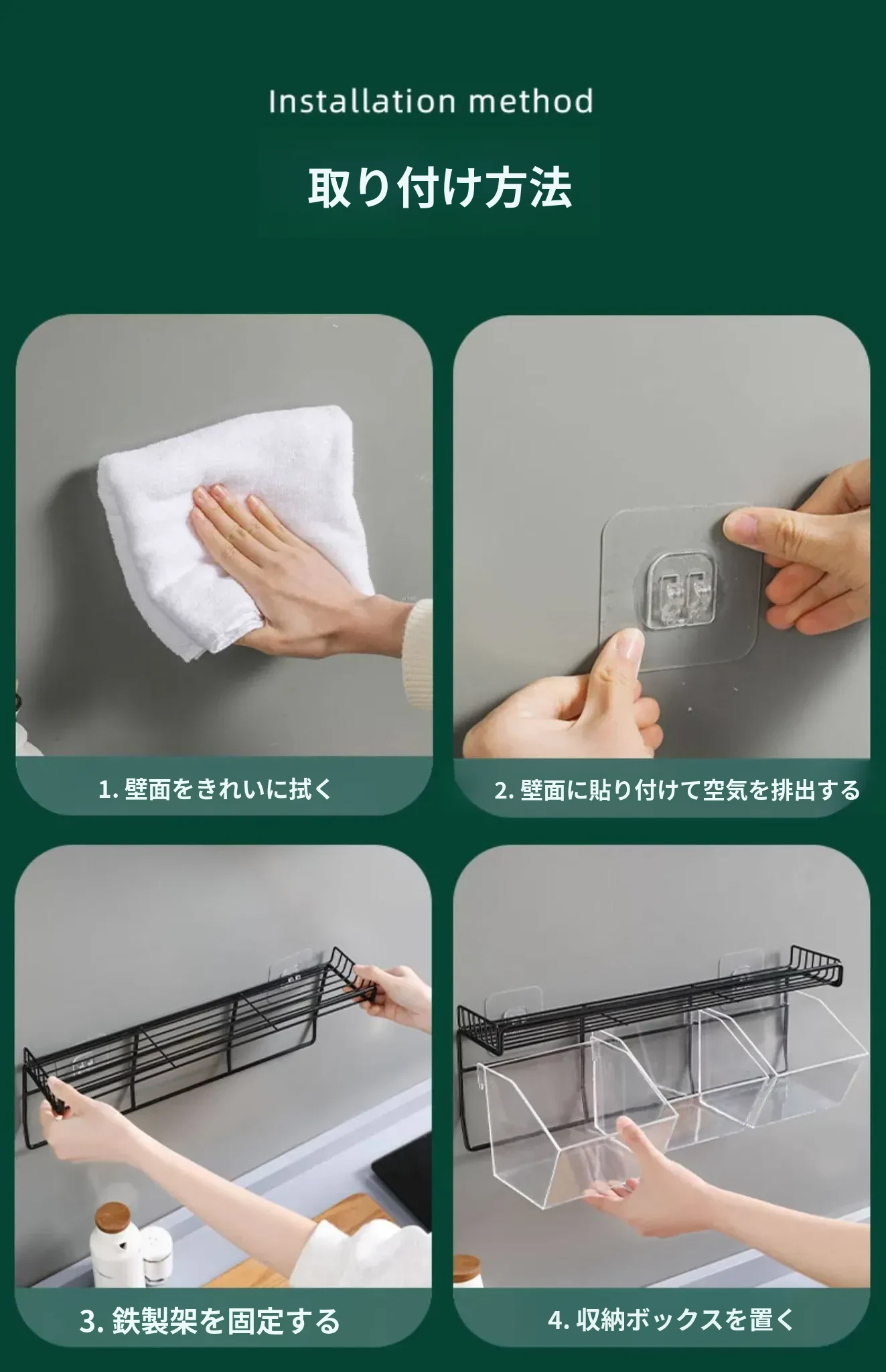 Installation method

取り付け方法

1. 壁面をきれいに拭く

2. 壁面に貼り付けて空気を排出する

3. 鉄製架を固定する

4. 収納ボックスを置く