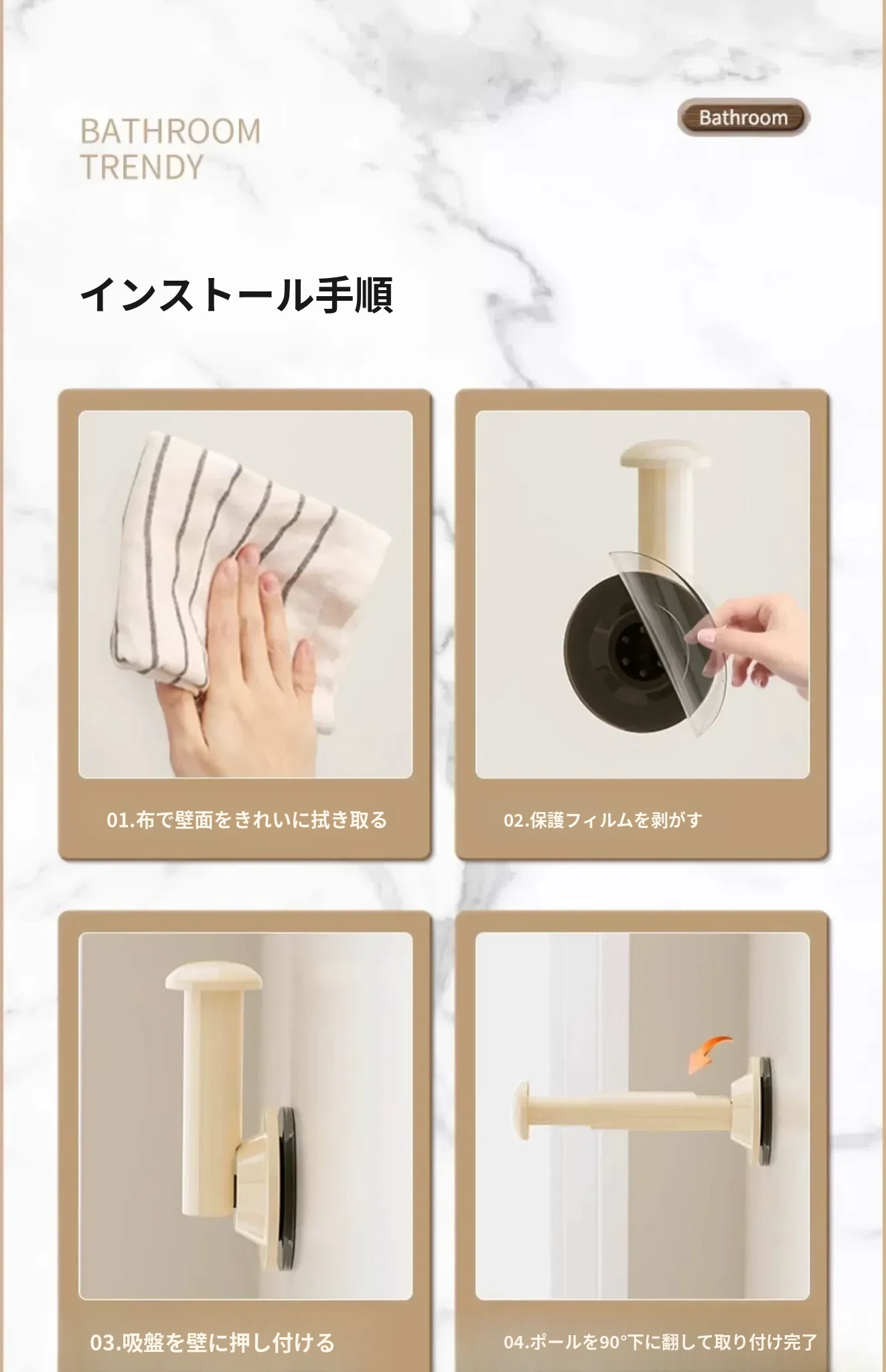 BATHROOM
TRENDY

Bathroom

インストール手順

01.布で壁面をきれいに拭き取る

02.保護フィルムを剥がす

03.吸盤を壁に押し付ける

04.ポールを90°下に翻して取り付け完了