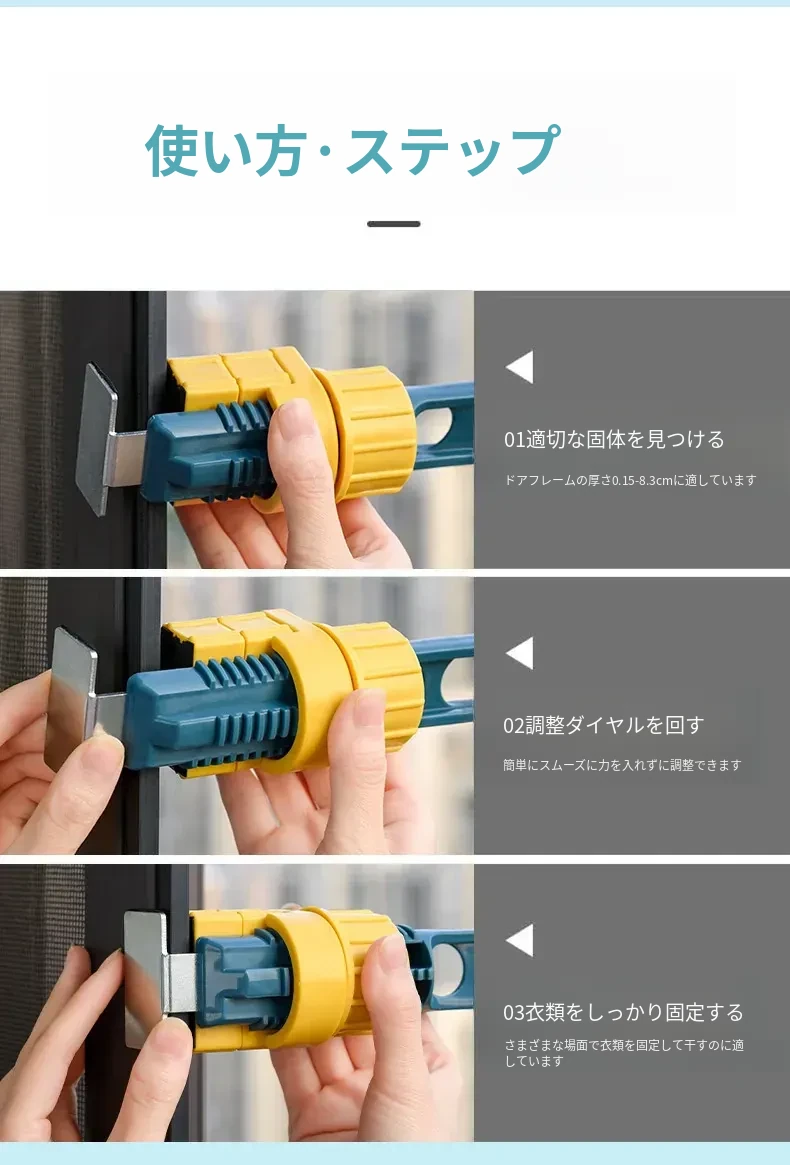 使い方·ステップ

01適切な固体を見つける

ドアフレームの厚さ0.15-8.3cmに適しています

02調整ダイヤルを回す

簡単にスムーズに力を入れずに調整できます

03衣類をしっかり固定する

さまざまな場面で衣類を固定して干すのに適しています