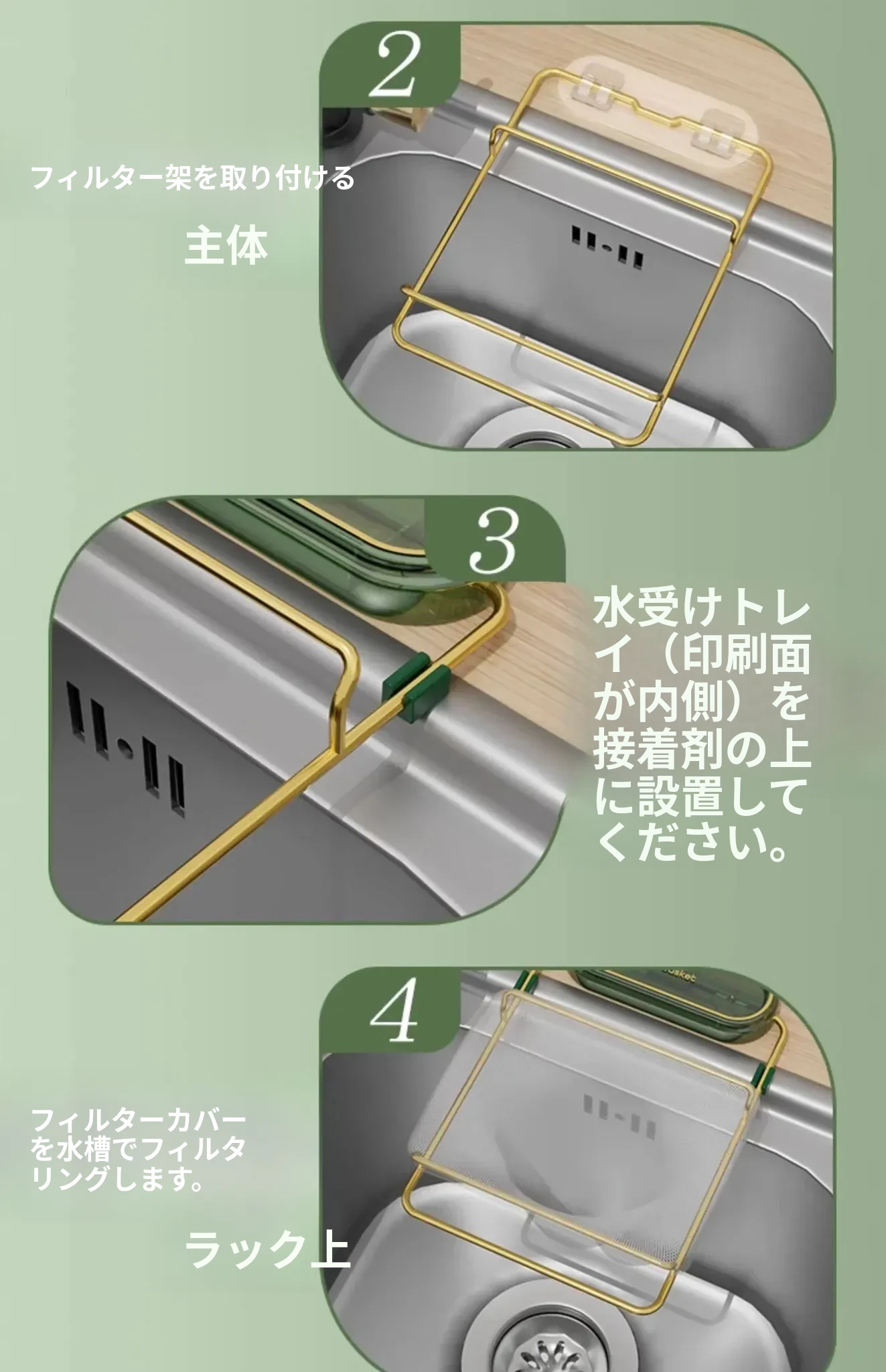 2

フィルター架を取り付ける

主体

3

水受けトレイ（印刷面が内側）を接着剤の上に設置してください。

4

フィルターカバーを水槽でフィルタリングします。

ラック上