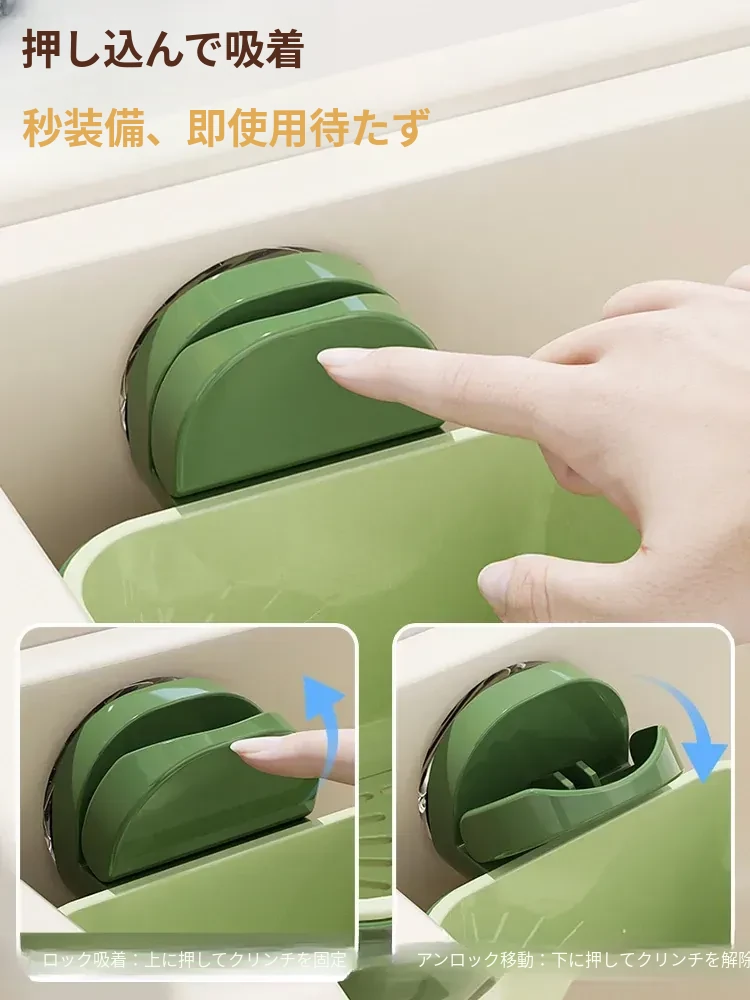 押し込んで吸着

秒装備、即使用待たず

ロック吸着：上に押してクリンチを固定

アンロック移動：下に押してクリンチを解除