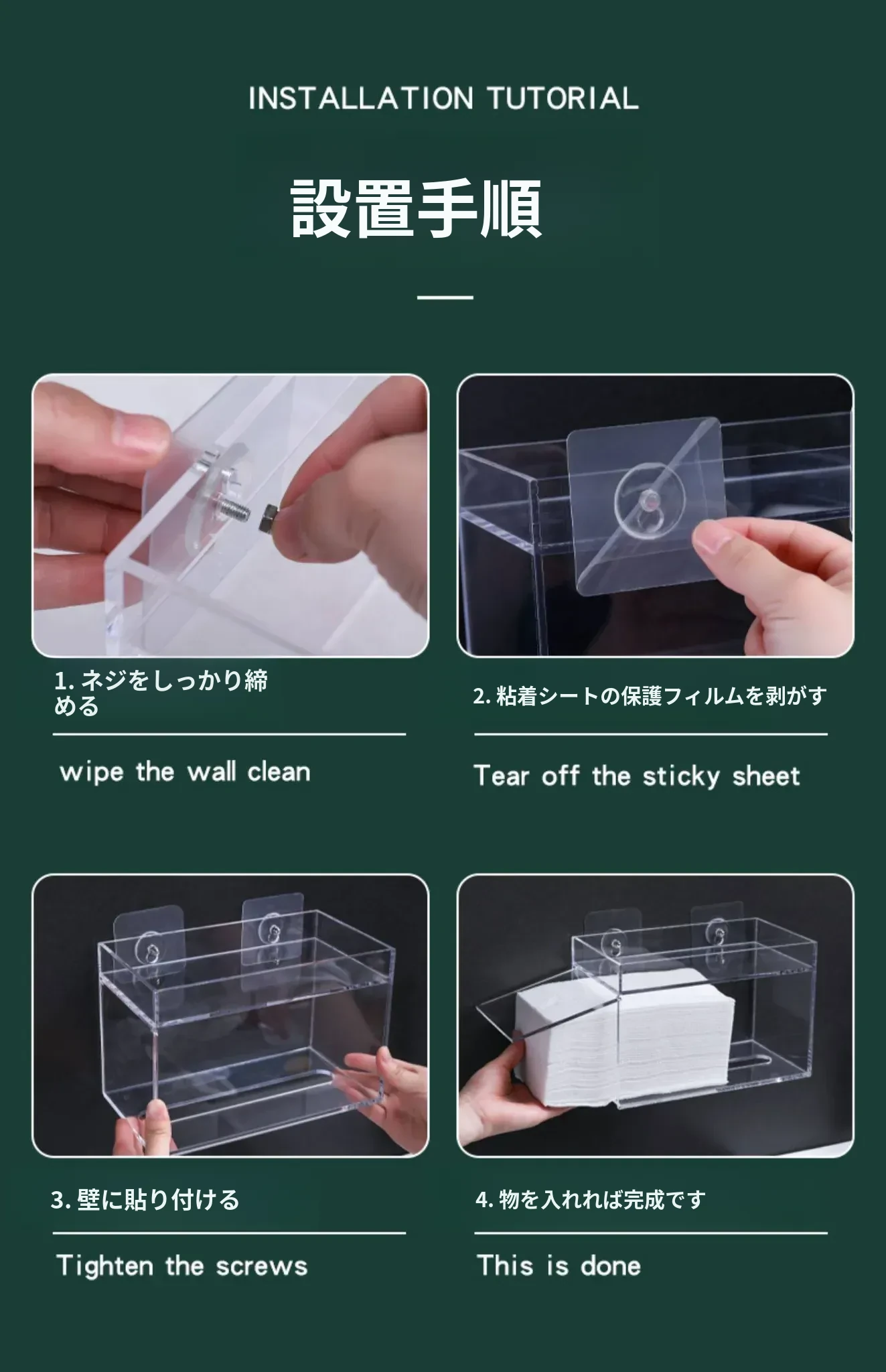 INSTALLATION TUTORIAL

設置手順

1. ネジをしっかり締める

wipe the wall clean

2. 粘着シートの保護フィルムを剥がす

Tear off the sticky sheet

3. 壁に貼り付ける

Tighten the screws

4. 物を入れれば完成です

This is done