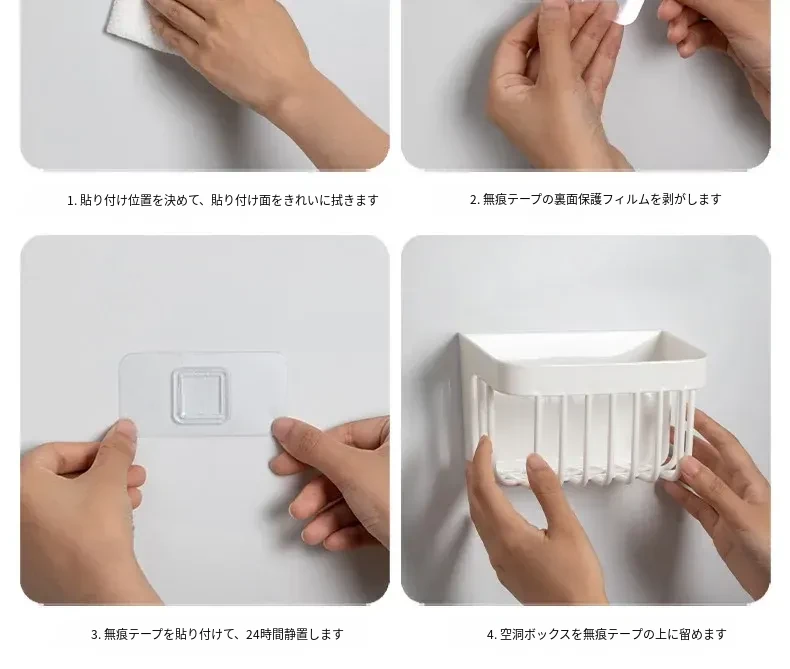 1. 貼り付け位置を決めて、貼り付け面をきれいに拭きます

2. 無痕テープの裏面保護フィルムを剥がします

3. 無痕テープを貼り付けて、24時間静置します

4. 空洞ボックスを無痕テープの上に留めます