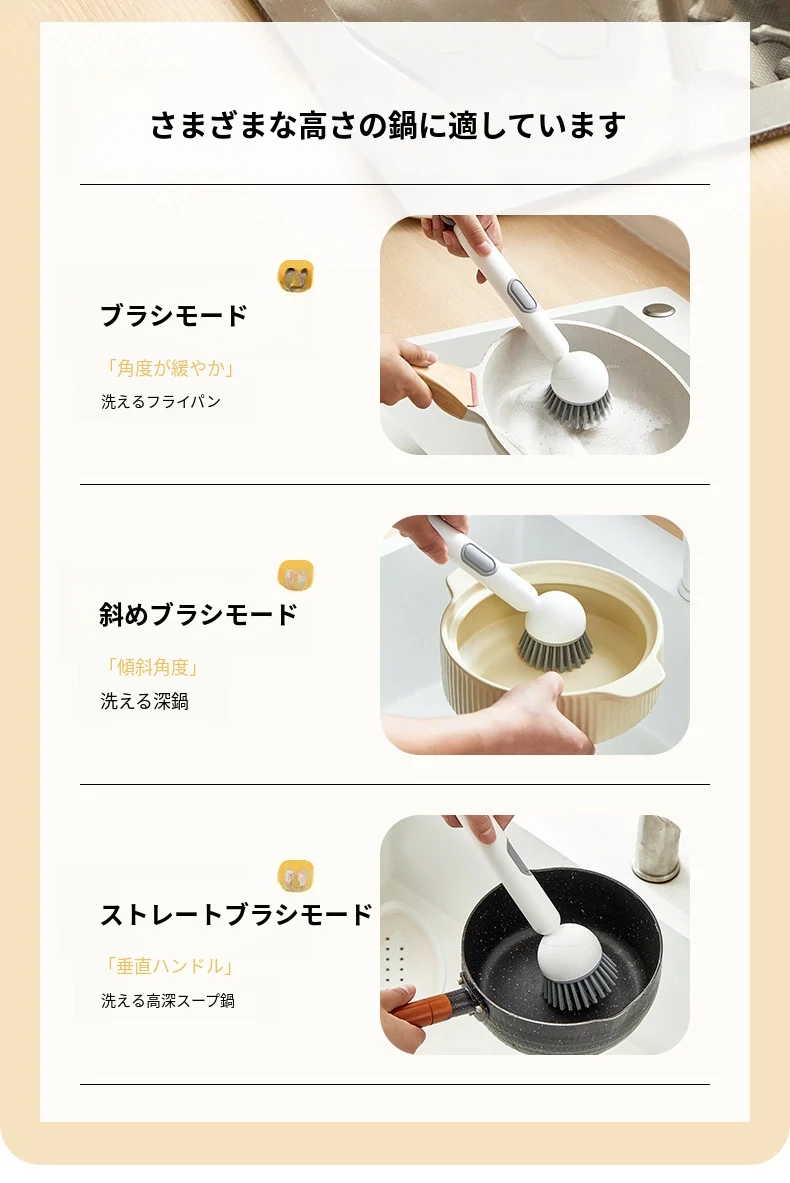 さまざまな高さの鍋に適しています

ブラシモード

「角度が緩やか」
洗えるフライパン

斜めブラシモード

「傾斜角度」
洗える深鍋

ストレートブラシモード

「垂直ハンドル」
洗える高深スープ鍋