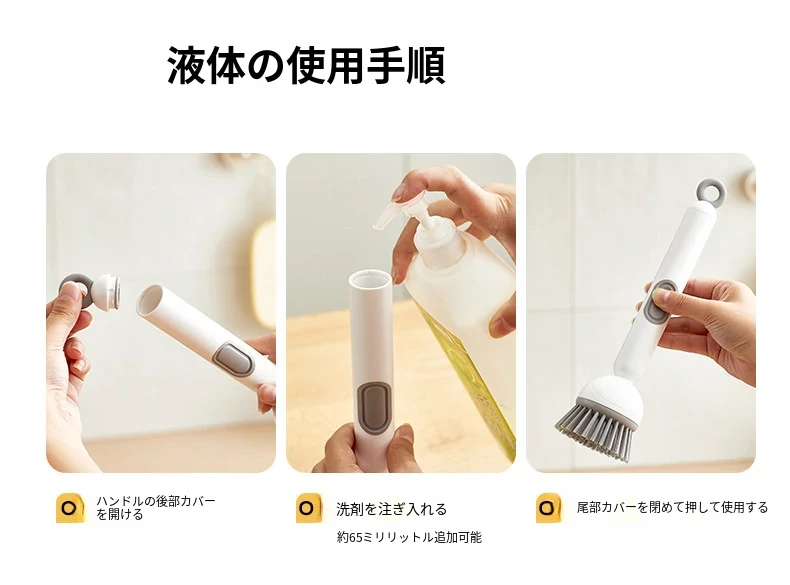 液体の使用手順

ハンドルの後部カバーを開ける

洗剤を注ぎ入れる
約65ミリリットル追加可能

尾部カバーを閉めて押して使用する