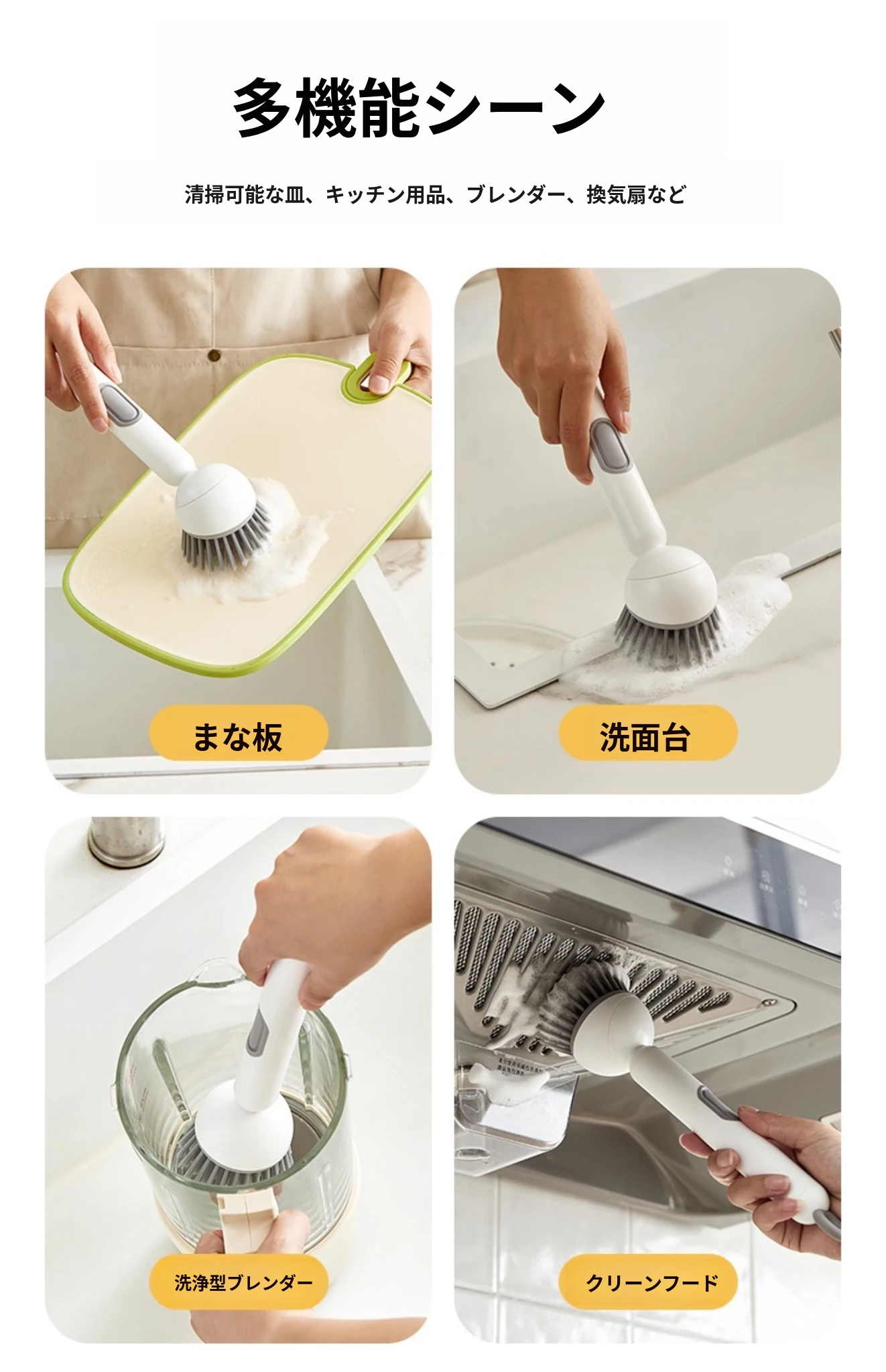 多機能シーン

清掃可能な皿、キッチン用品、ブレンダー、換気扇など

まな板

洗面台

洗浄型ブレンダー

クリーンフード