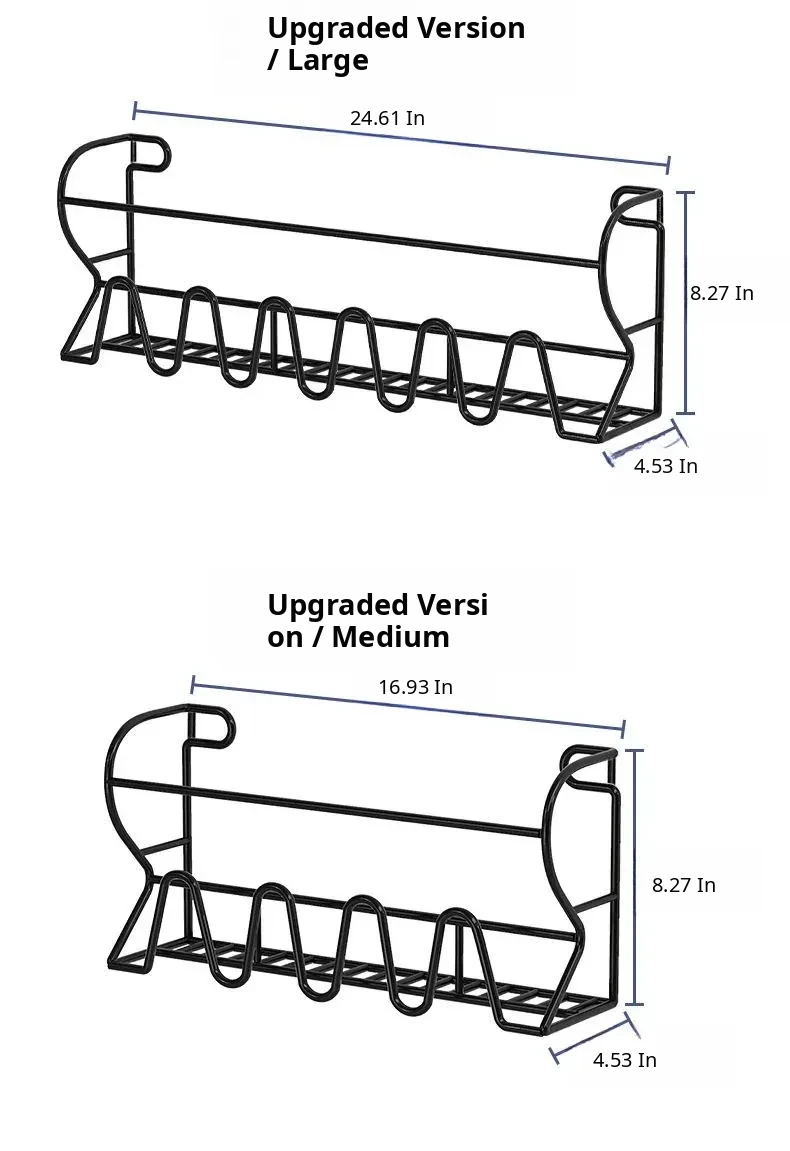 Upgraded Version / Large

24.61 In

8.27 In

4.53 In

Upgraded Versi on / Medium

16.93 In

8.27 In

4.53 In