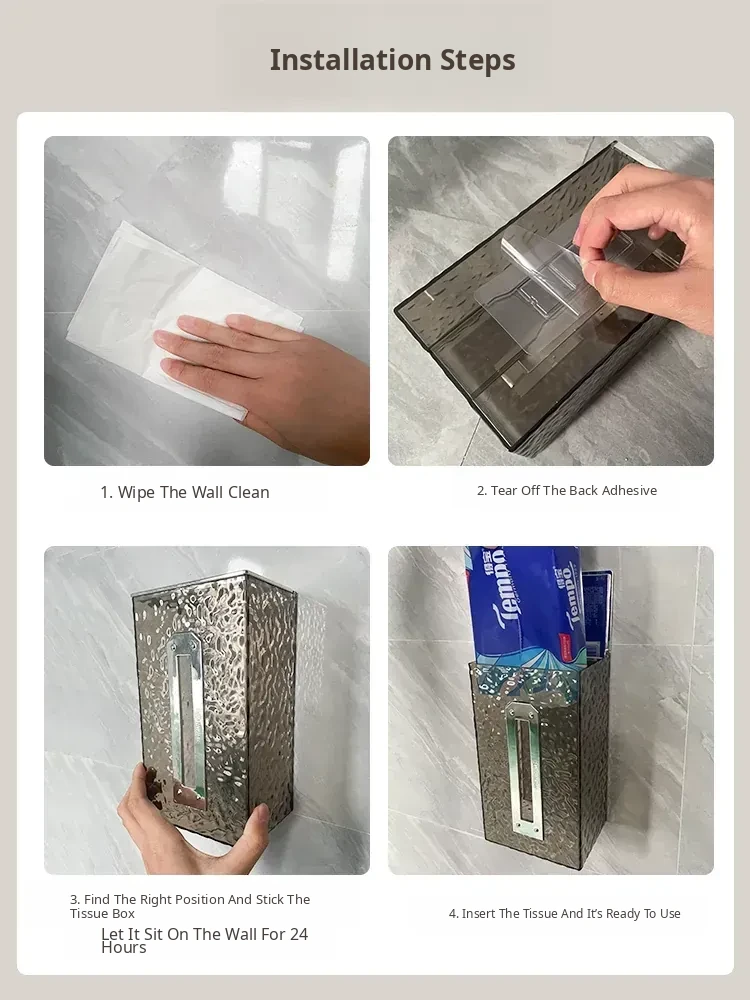 Installation Steps

1. Wipe The Wall Clean

2. Tear Off The Back Adhesive

Tempo

Tempo

3. Find The Right Position And Stick The Tissue Box

Let It Sit On The Wall For 24 Hours

4. Insert The Tissue And It's Ready To Use