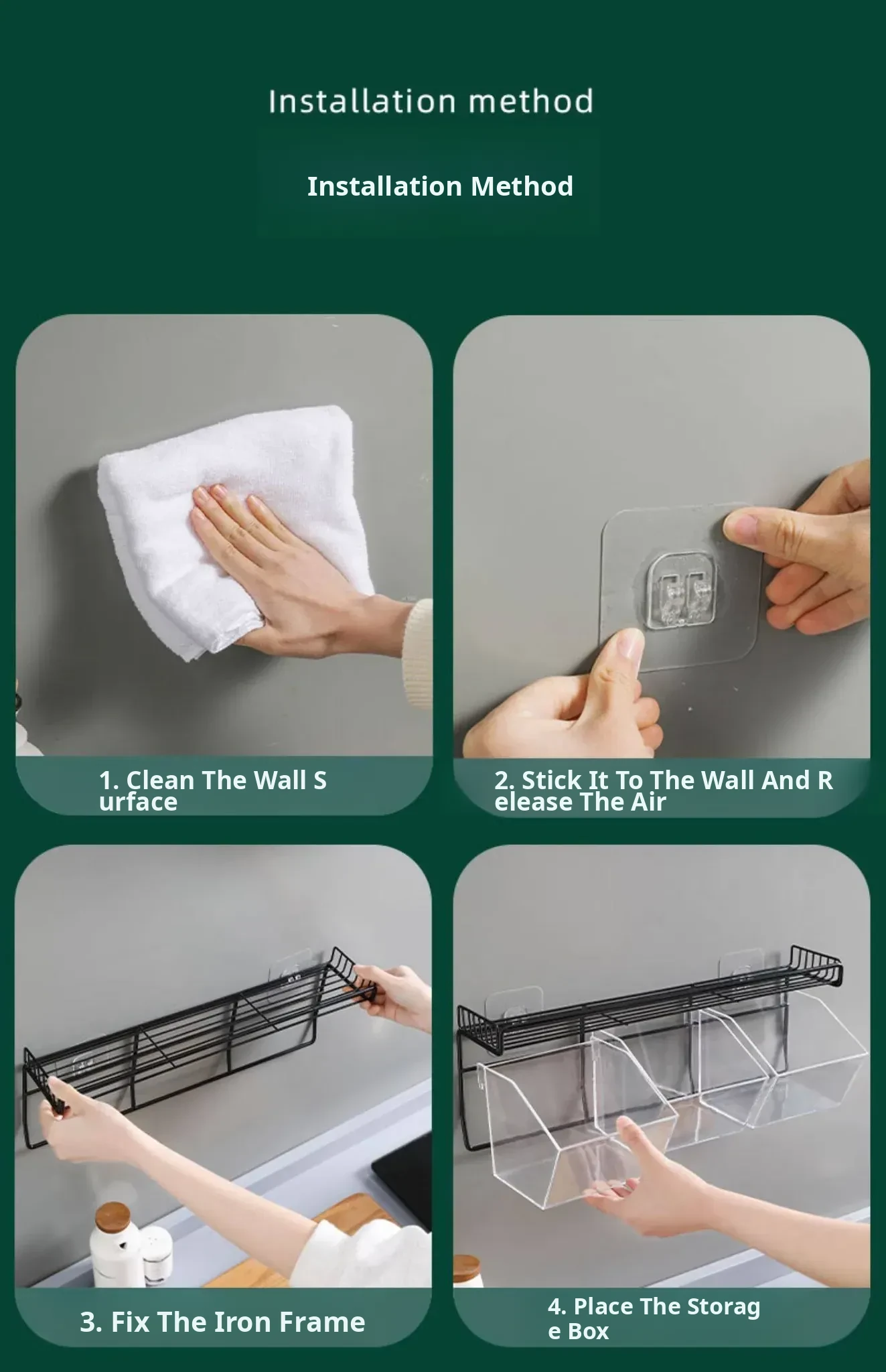 Installation method

Installation Method

1. Clean The Wall S urface

2. Stick It To The Wall And R elease The Air

3. Fix The Iron Frame

4. Place The Storag e Box