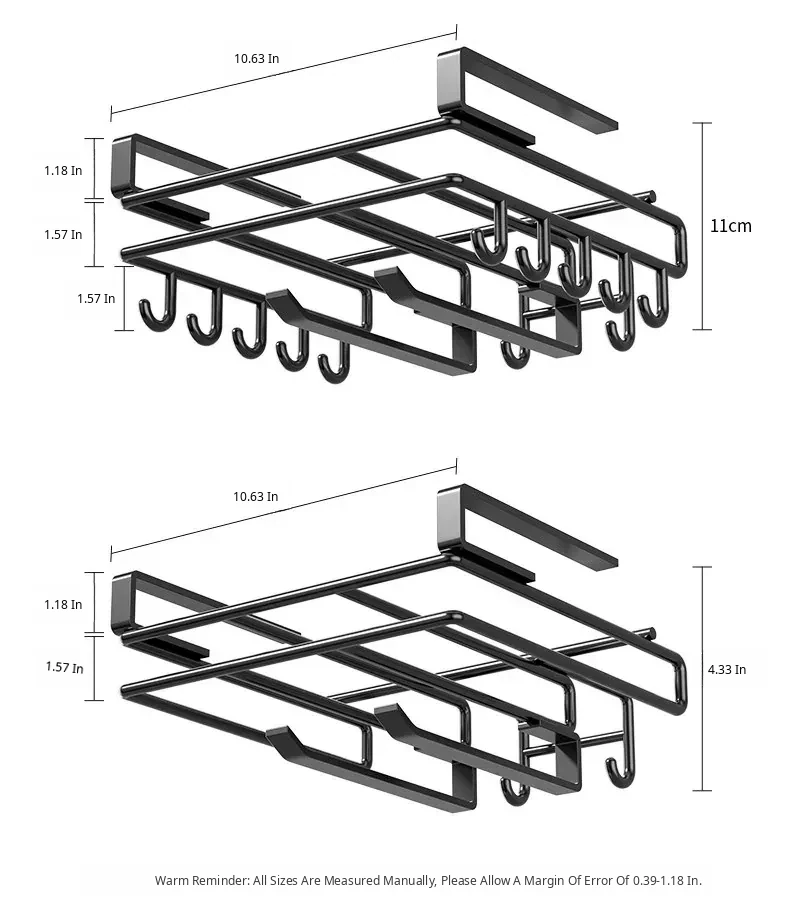 10.63 In

1.18 In

1.57 In

1.57 In

11cm

10.63 In

1.18 In

1.57 In

4.33 In

Warm Reminder: All Sizes Are Measured Manually, Please Allow A Margin Of Error Of 0.39-1.18 In.