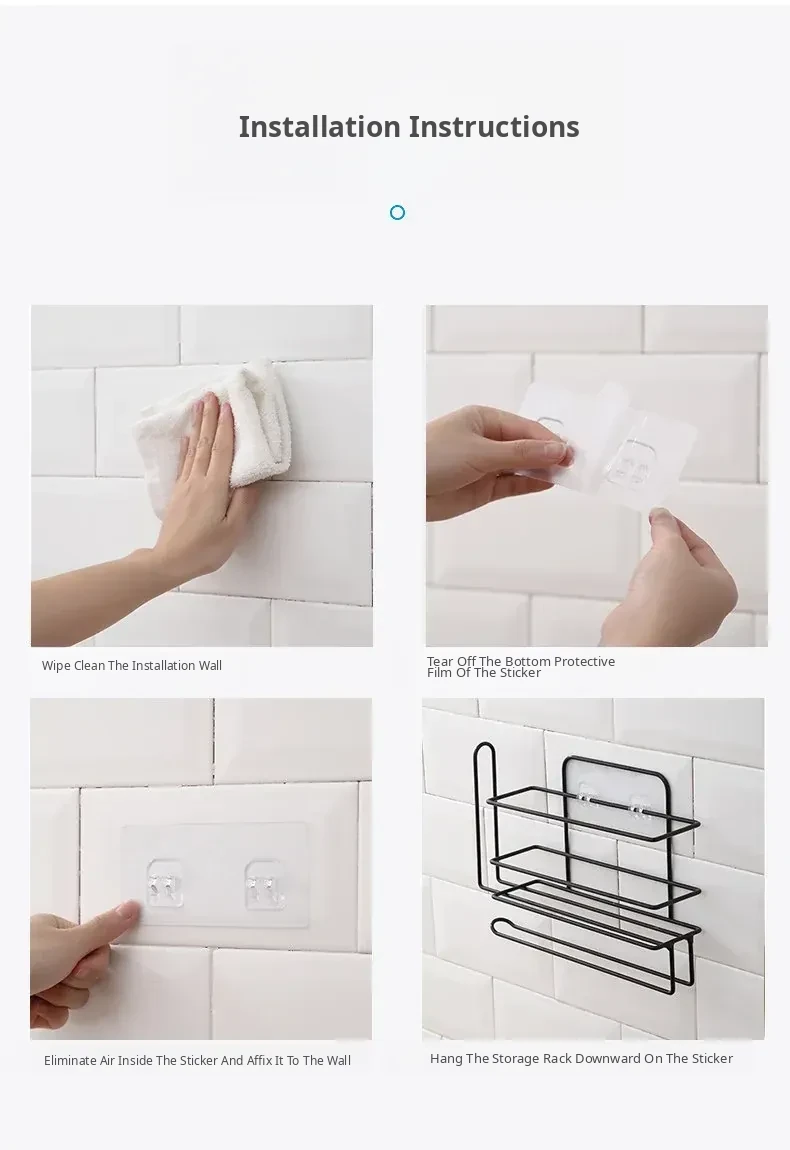 Installation Instructions

Wipe Clean The Installation Wall

Tear Off The Bottom Protective Film Of The Sticker

Eliminate Air Inside The Sticker And Affix It To The Wall

Hang The Storage Rack Downward On The Sticker