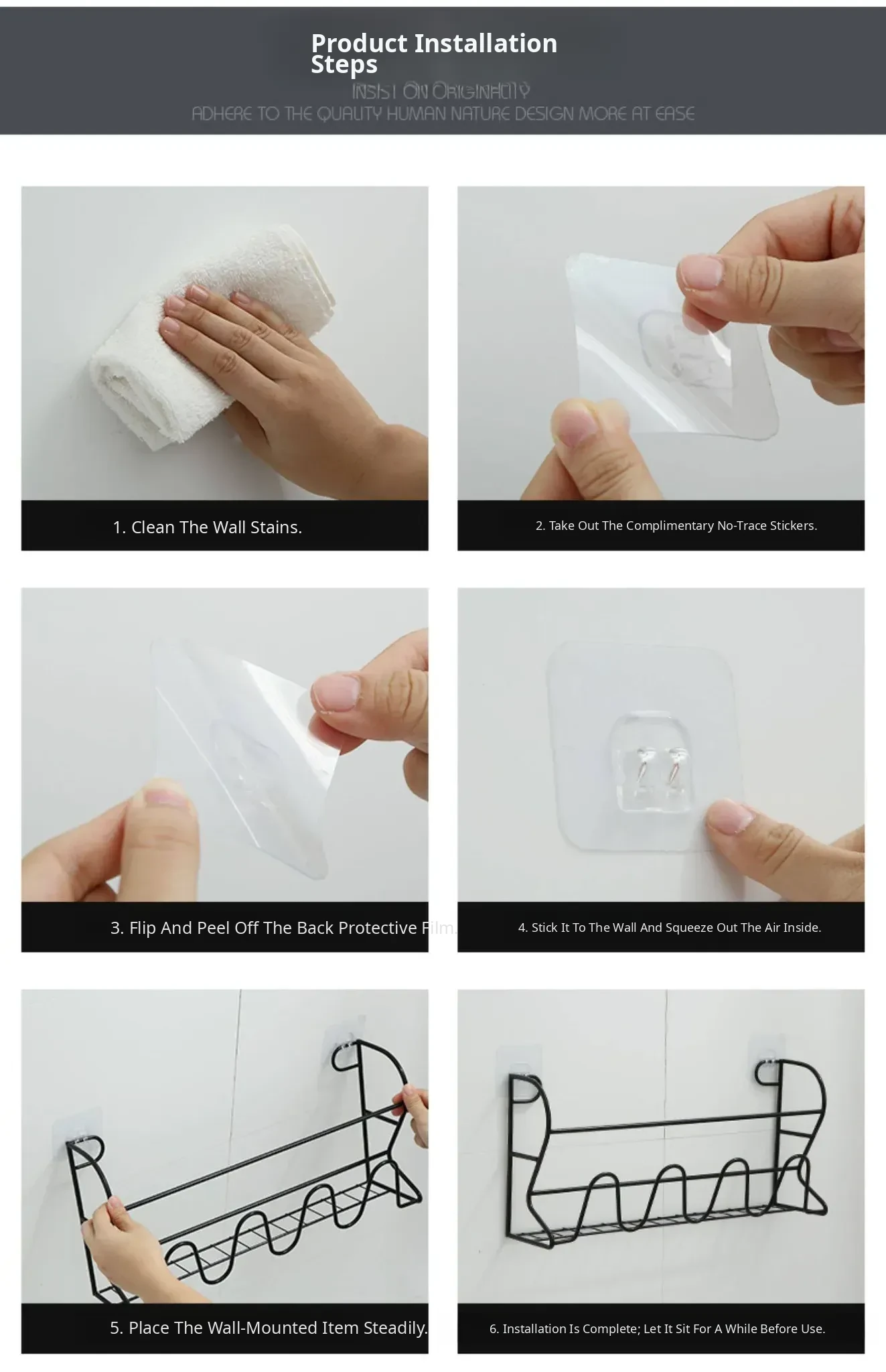 Product Installation Steps

INSIST ON ORIGINALITY

ADHERE TO THE QUALITY HUMAN NATURE DESIGN MORE AT EASE

1. Clean The Wall Stains.

2. Take Out The Complimentary No-Trace Stickers.

3. Flip And Peel Off The Back Protective Film.

4. Stick It To The Wall And Squeeze Out The Air Inside.

5. Place The Wall-Mounted Item Steadily.

6. Installation Is Complete; Let It Sit For A While Before Use.