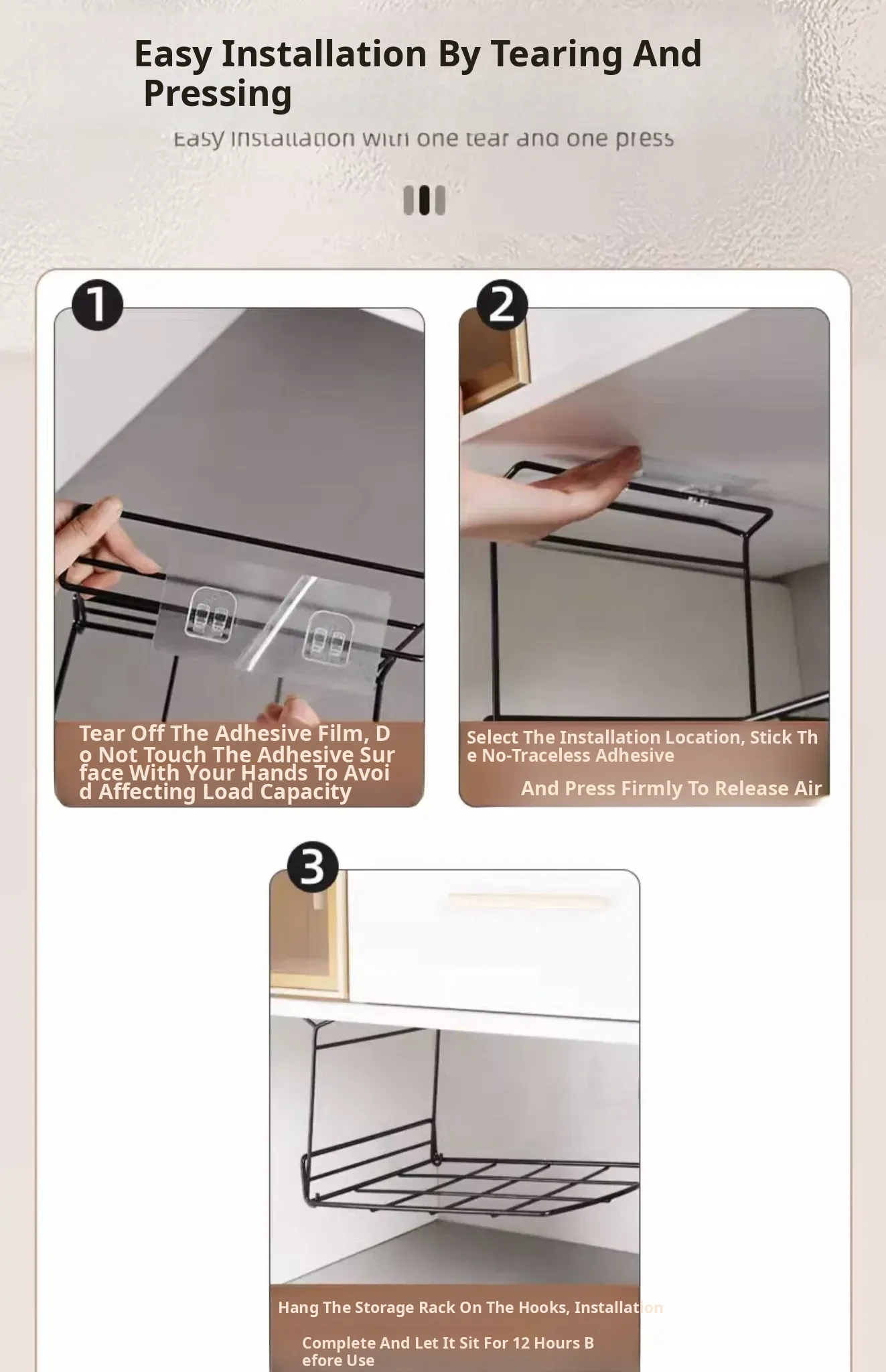 Easy Installation By Tearing And Pressing

Easy installation with one tear and one press

1

Tear Off The Adhesive Film, Do Not Touch The Adhesive Surface With Your Hands To Avoid Affecting Load Capacity

2

Select The Installation Location, Stick The No-Traceless Adhesive

And Press Firmly To Release Air

3

Hang The Storage Rack On The Hooks, Installation

Complete And Let It Sit For 12 Hours Before Use