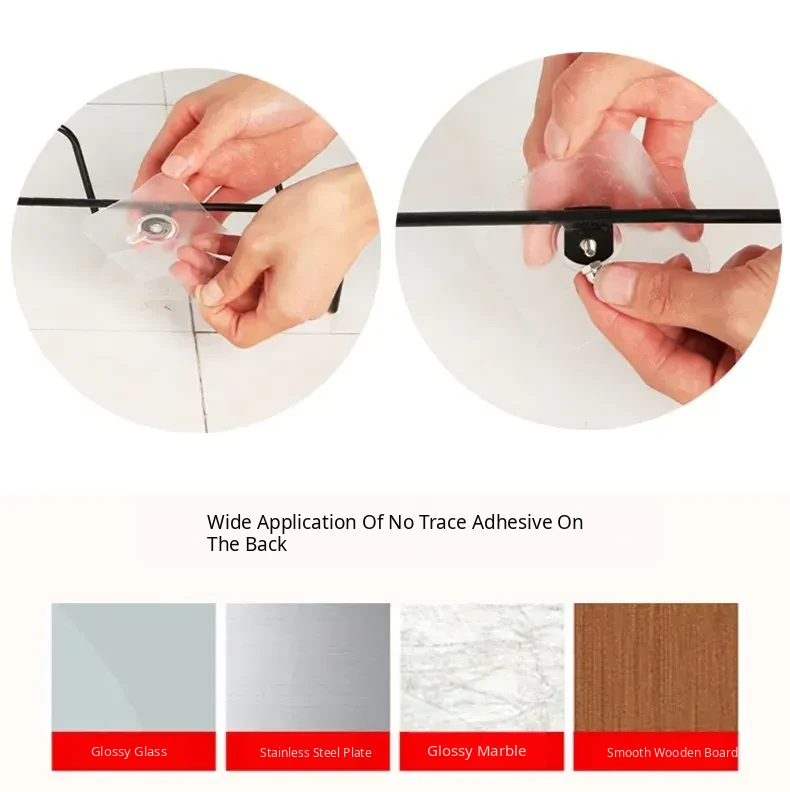 Wide Application Of No Trace Adhesive On The Back

Glossy Glass

Stainless Steel Plate

Glossy Marble

Smooth Wooden Board