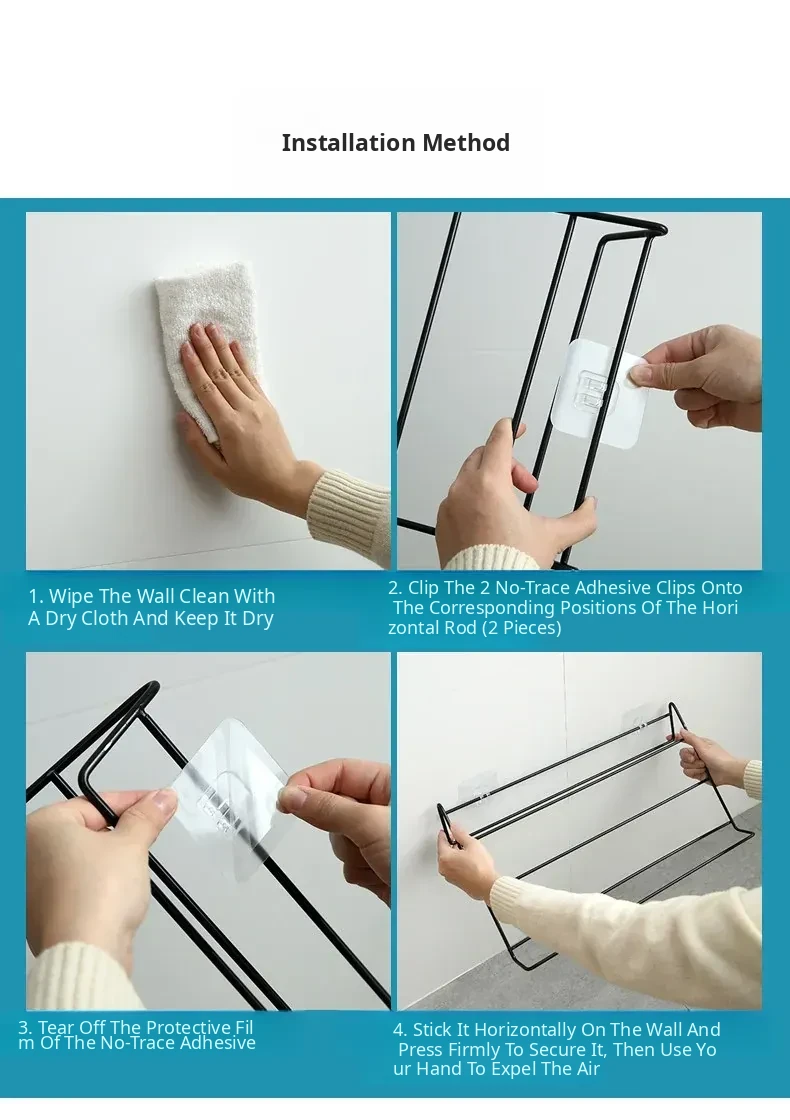 Installation Method

1. Wipe The Wall Clean With A Dry Cloth And Keep It Dry

2. Clip The 2 No-Trace Adhesive Clips Onto The Corresponding Positions Of The Horizontal Rod (2 Pieces)

3. Tear Off The Protective Film Of The No-Trace Adhesive

4. Stick It Horizontally On The Wall And Press Firmly To Secure It, Then Use Your Hand To Expel The Air