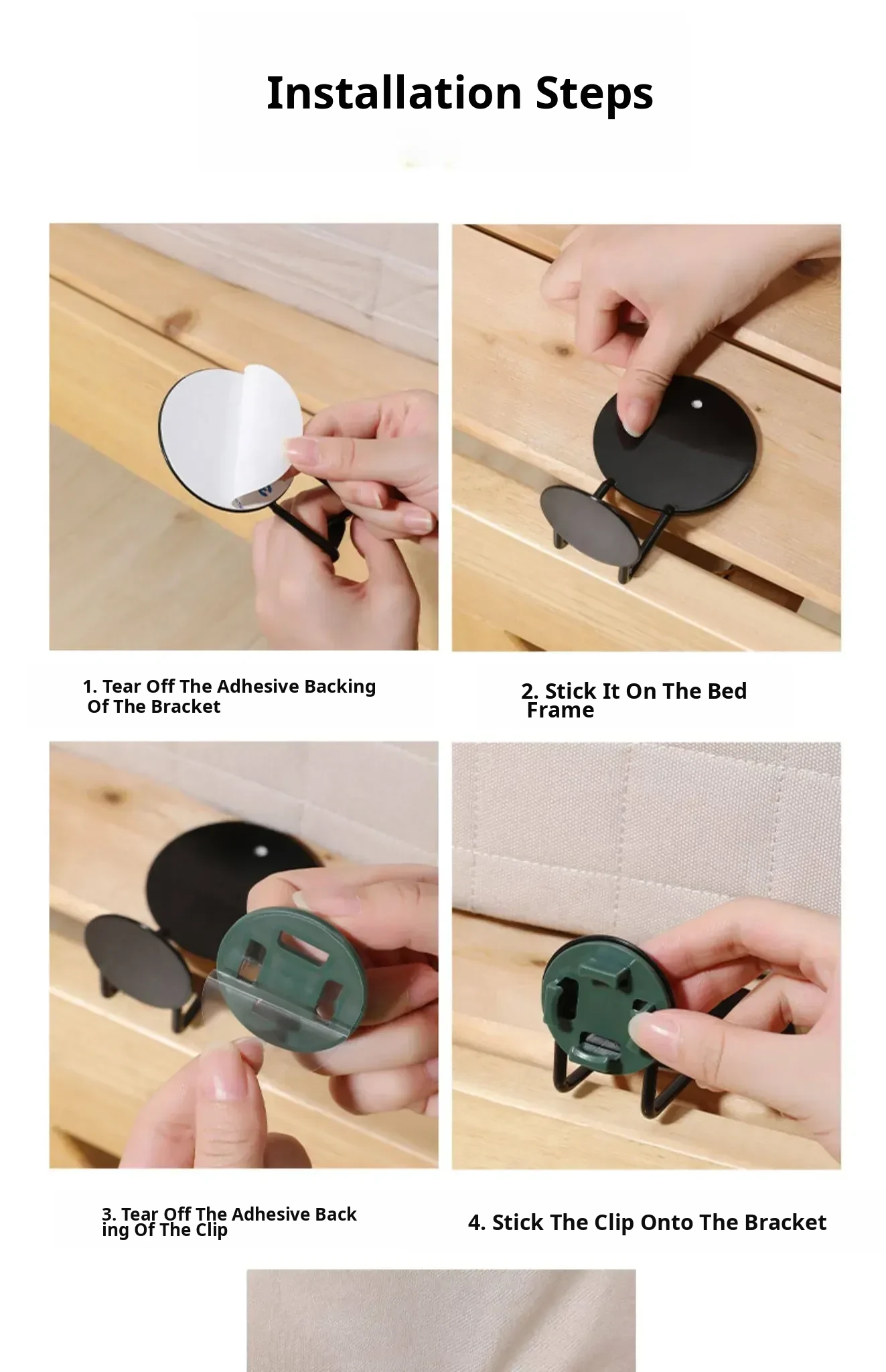 Installation Steps

1. Tear Off The Adhesive Backing Of The Bracket

2. Stick It On The Bed Frame

3. Tear Off The Adhesive Back ing Of The Clip

4. Stick The Clip Onto The Bracket