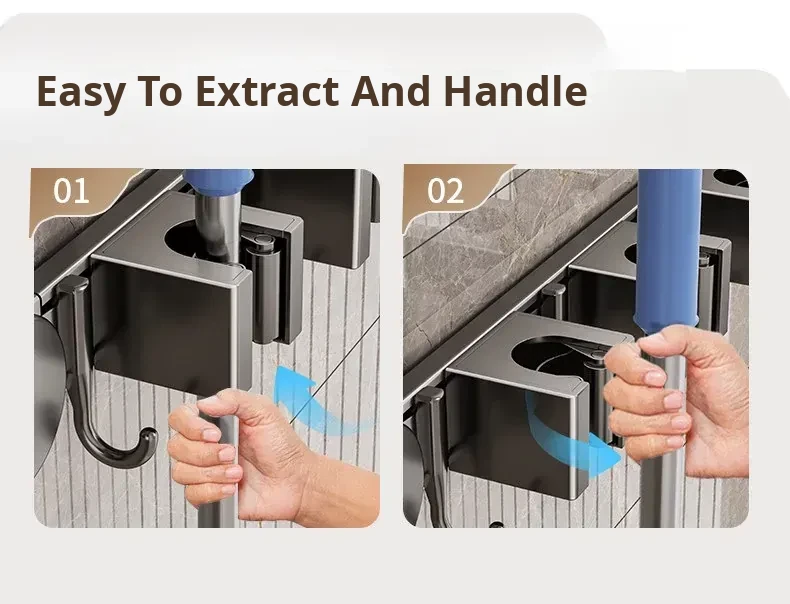 Easy To Extract And Handle

01

02