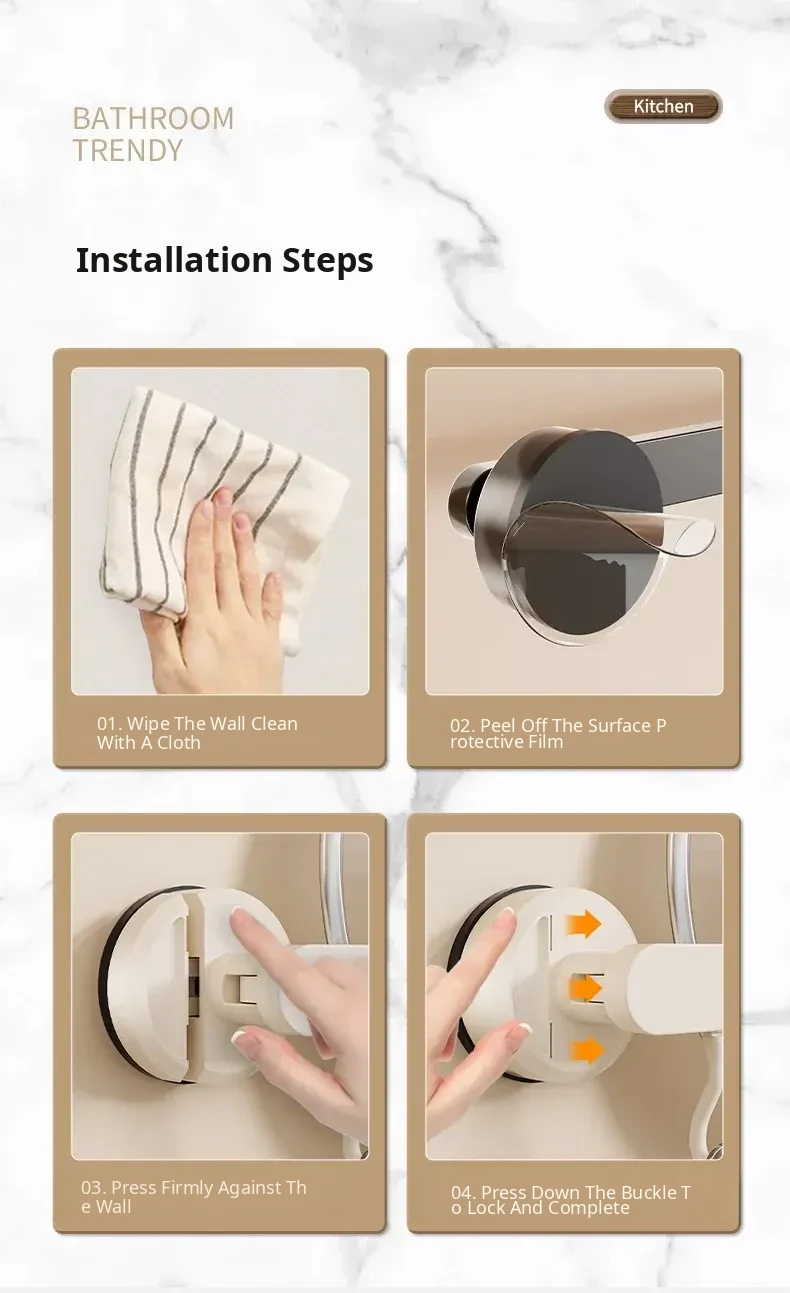 BATHROOM
TRENDY

Kitchen

Installation Steps

01. Wipe The Wall Clean With A Cloth

02. Peel Off The Surface P rotective Film

03. Press Firmly Against Th e Wall

04. Press Down The Buckle T o Lock And Complete