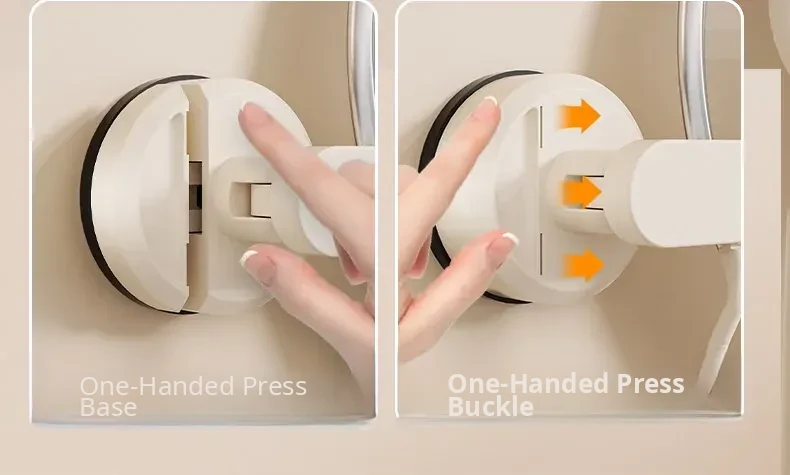 One-Handed Press Base

One-Handed Press Buckle