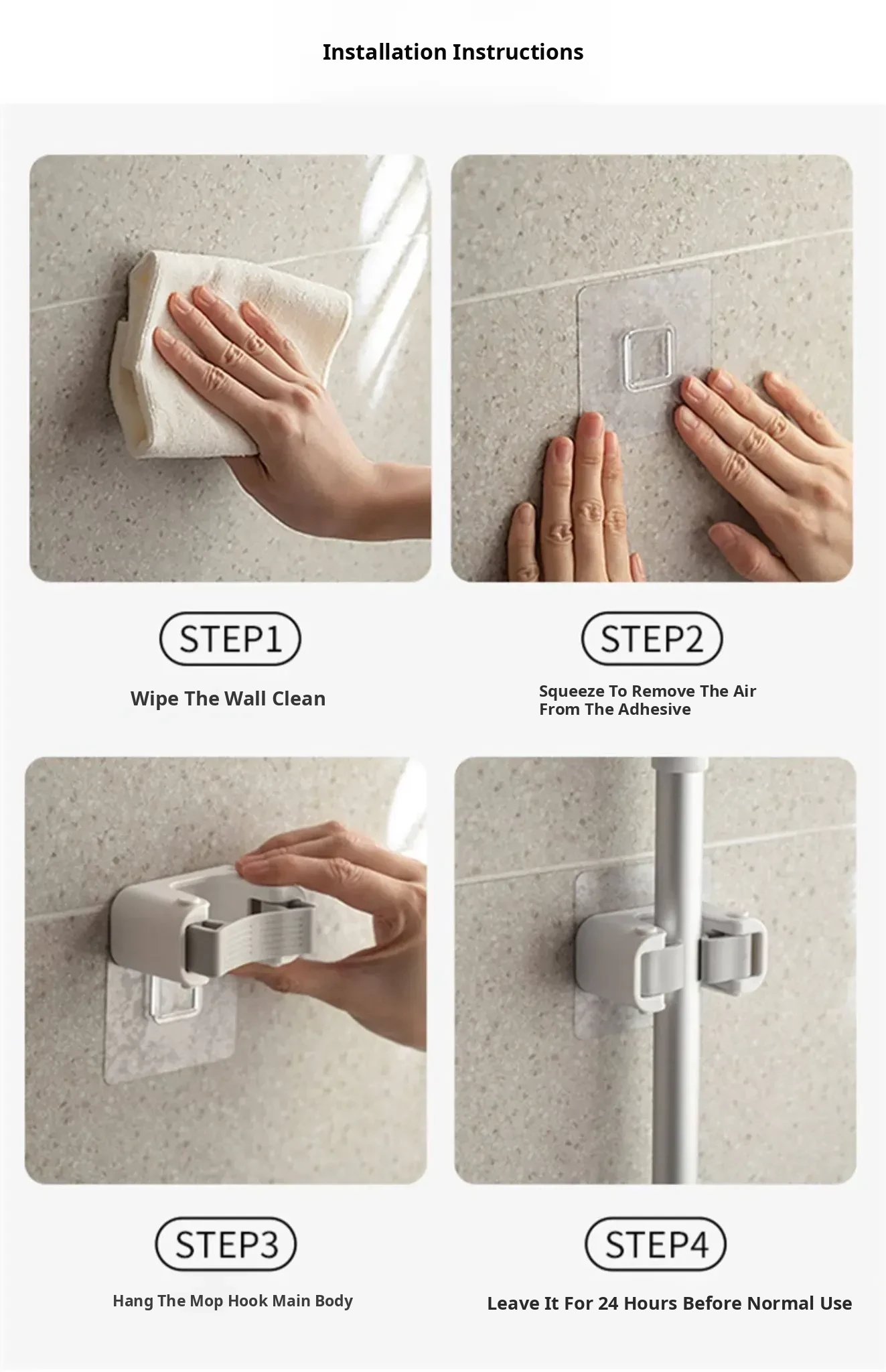 Installation Instructions

STEP1

Wipe The Wall Clean

STEP2

Squeeze To Remove The Air From The Adhesive

STEP3

Hang The Mop Hook Main Body

STEP4

Leave It For 24 Hours Before Normal Use