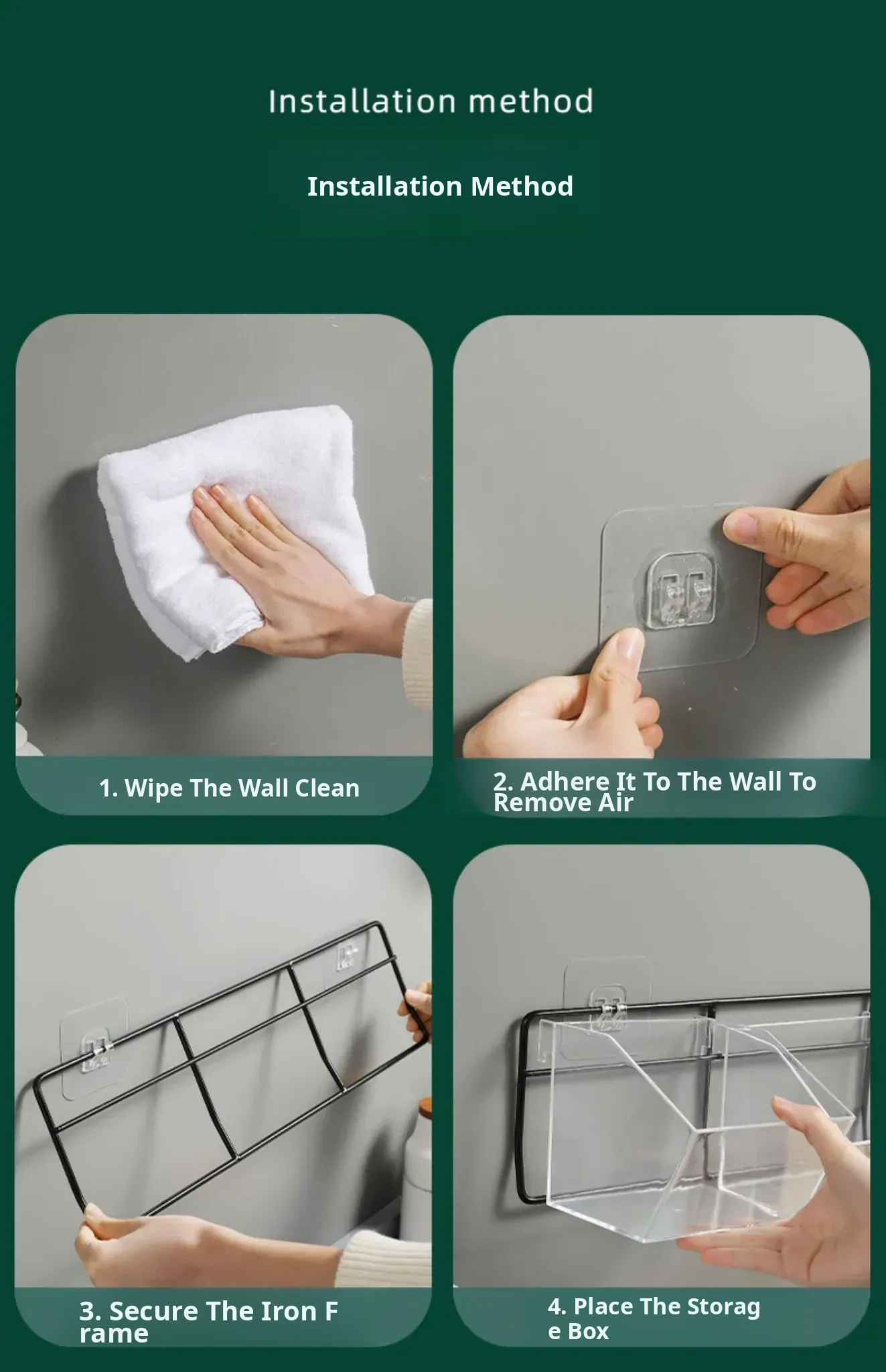 Installation method

Installation Method

1. Wipe The Wall Clean

2. Adhere It To The Wall To Remove Air

3. Secure The Iron F rame

4. Place The Storag e Box