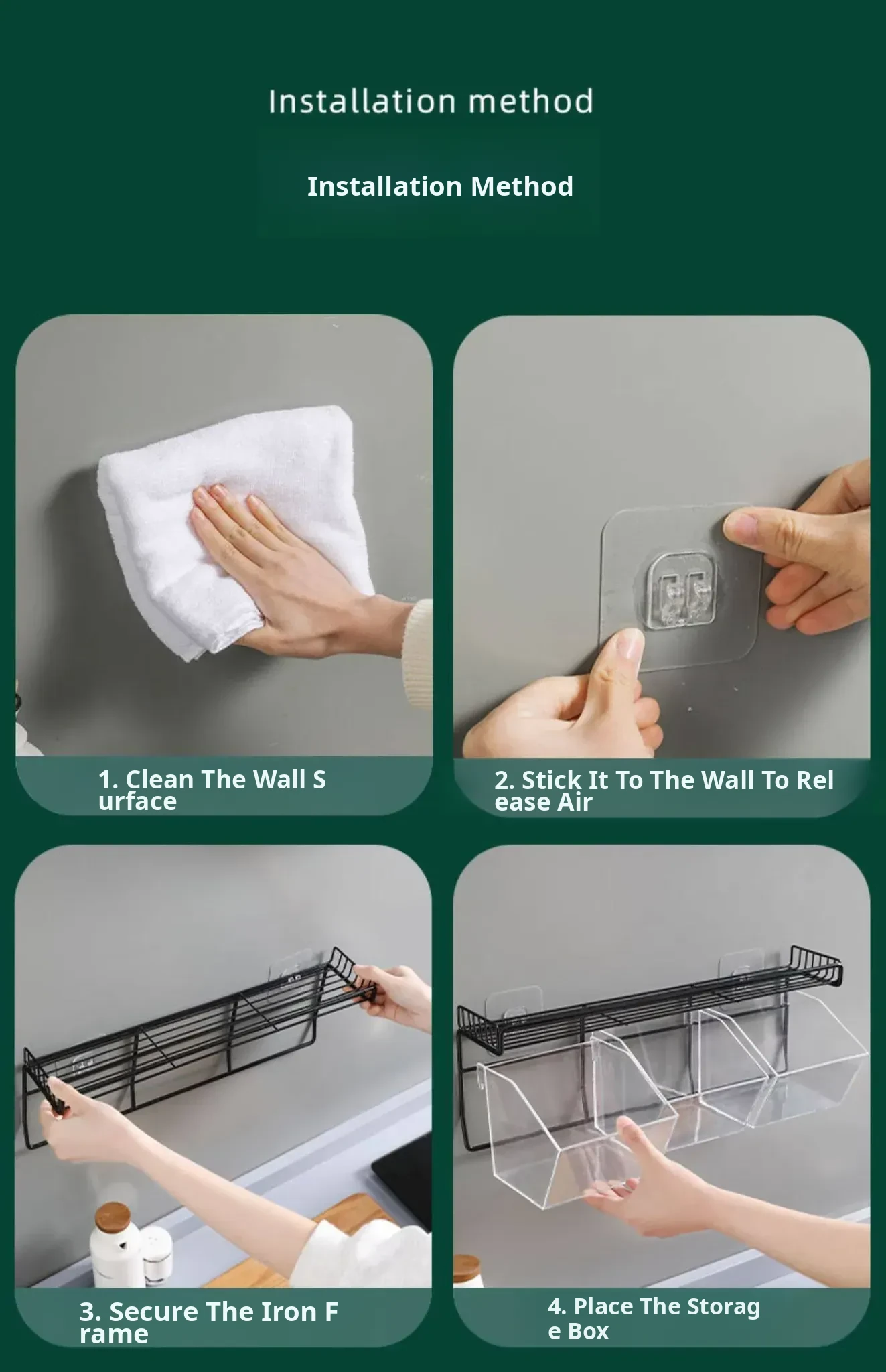 Installation method

Installation Method

1. Clean The Wall S urface

2. Stick It To The Wall To Rel ease Air

3. Secure The Iron F rame

4. Place The Storag e Box