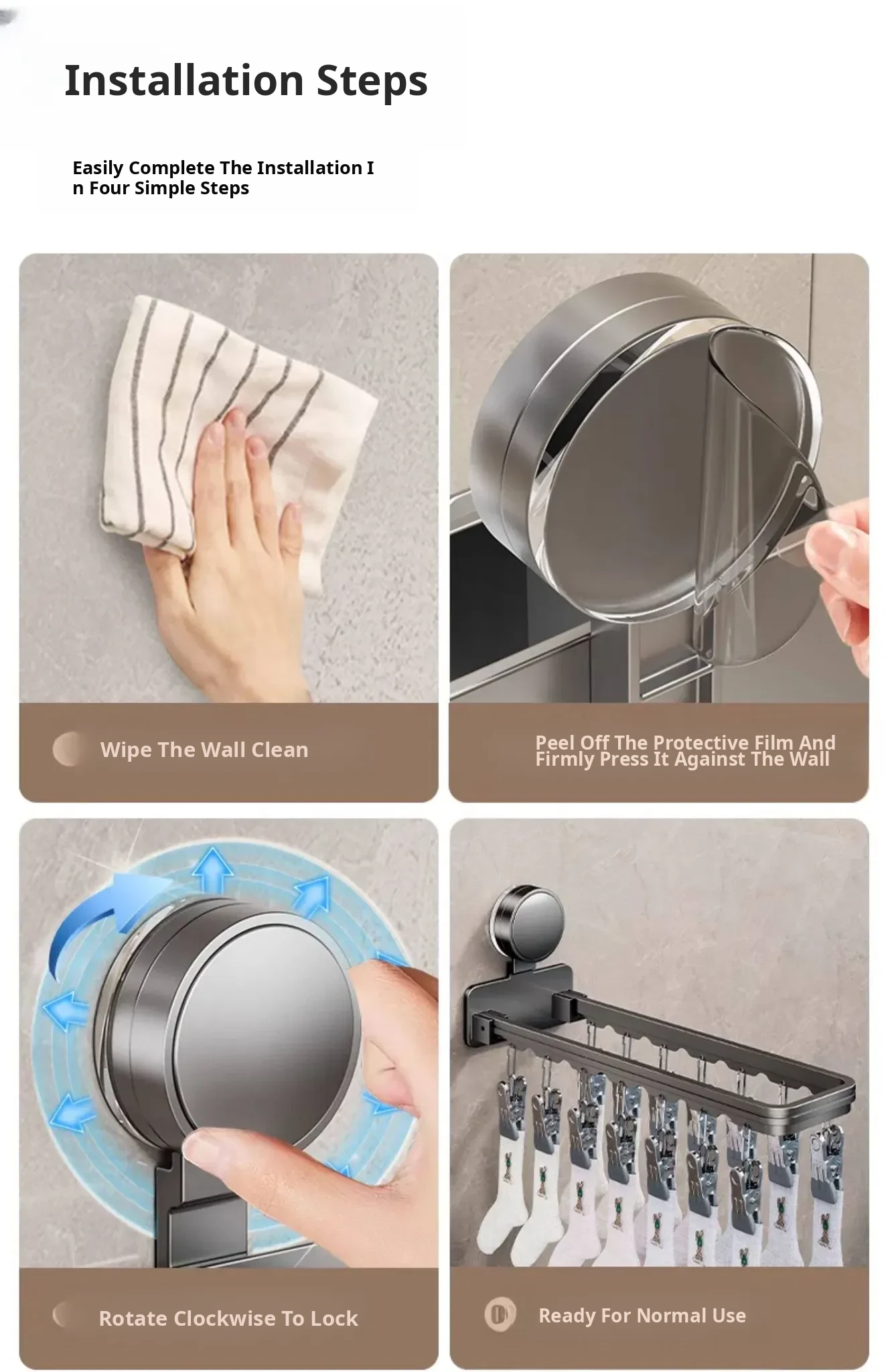 Installation Steps

Easily Complete The Installation I n Four Simple Steps

Wipe The Wall Clean

Peel Off The Protective Film And Firmly Press It Against The Wall

Rotate Clockwise To Lock

Ready For Normal Use