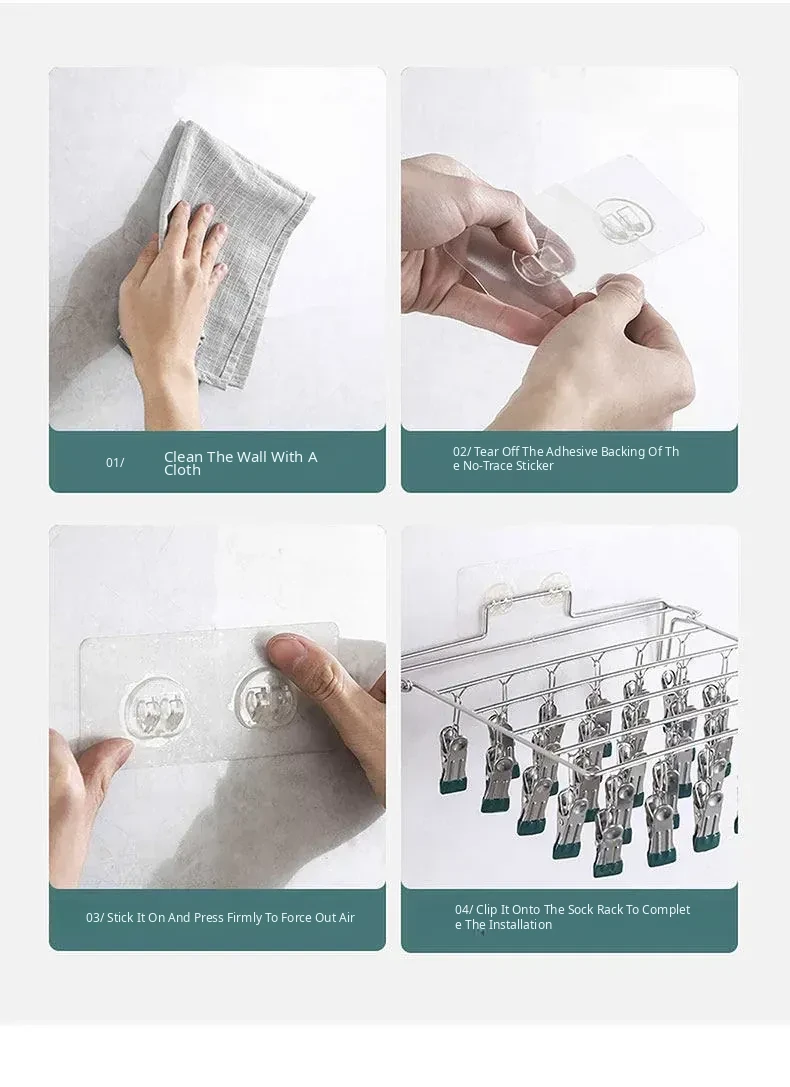 01/ Clean The Wall With A Cloth

02/ Tear Off The Adhesive Backing Of The No-Trace Sticker

03/ Stick It On And Press Firmly To Force Out Air

04/ Clip It Onto The Sock Rack To Complete The Installation