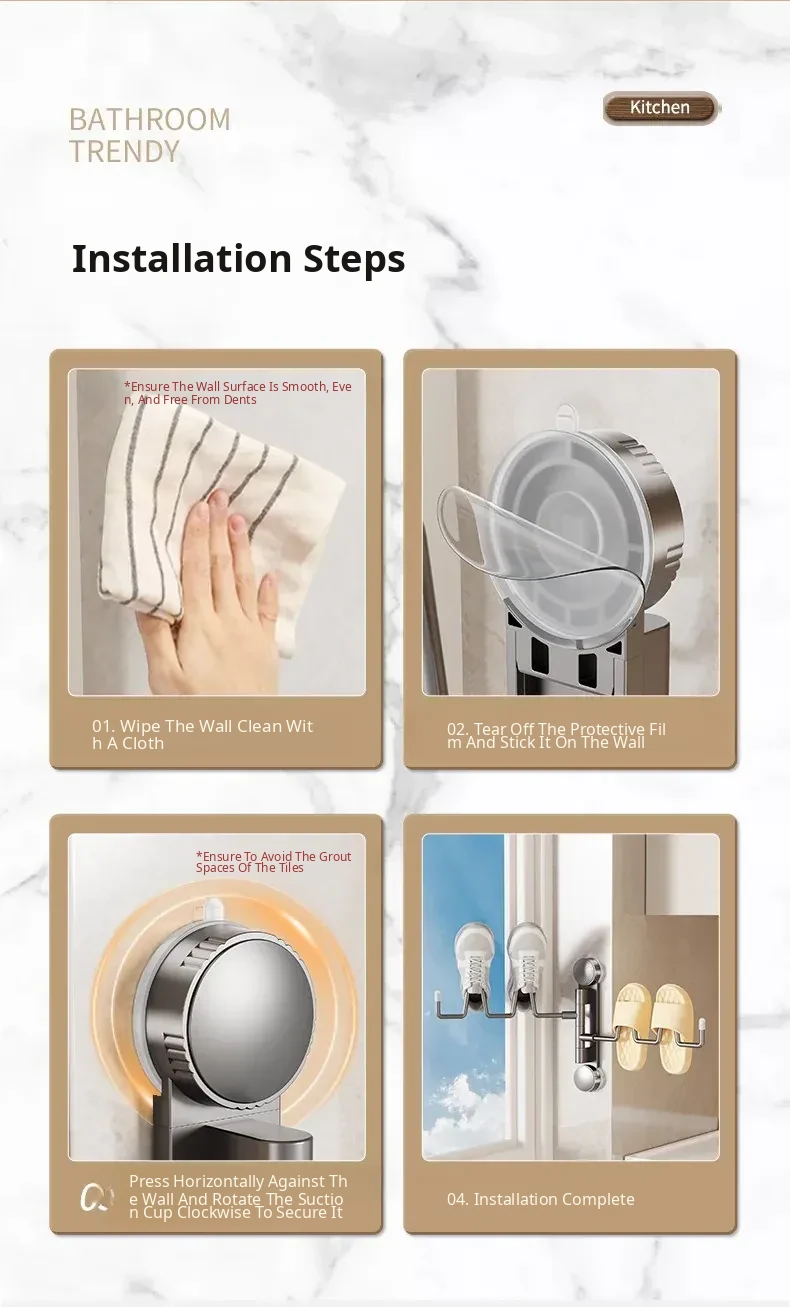 BATHROOM TRENDY

Kitchen

Installation Steps

*Ensure The Wall Surface Is Smooth, Even, And Free From Dents

01. Wipe The Wall Clean With A Cloth

02. Tear Off The Protective Film And Stick It On The Wall

*Ensure To Avoid The Grout Spaces Of The Tiles

03 Press Horizontally Against The Wall And Rotate The Suction Cup Clockwise To Secure It

04. Installation Complete