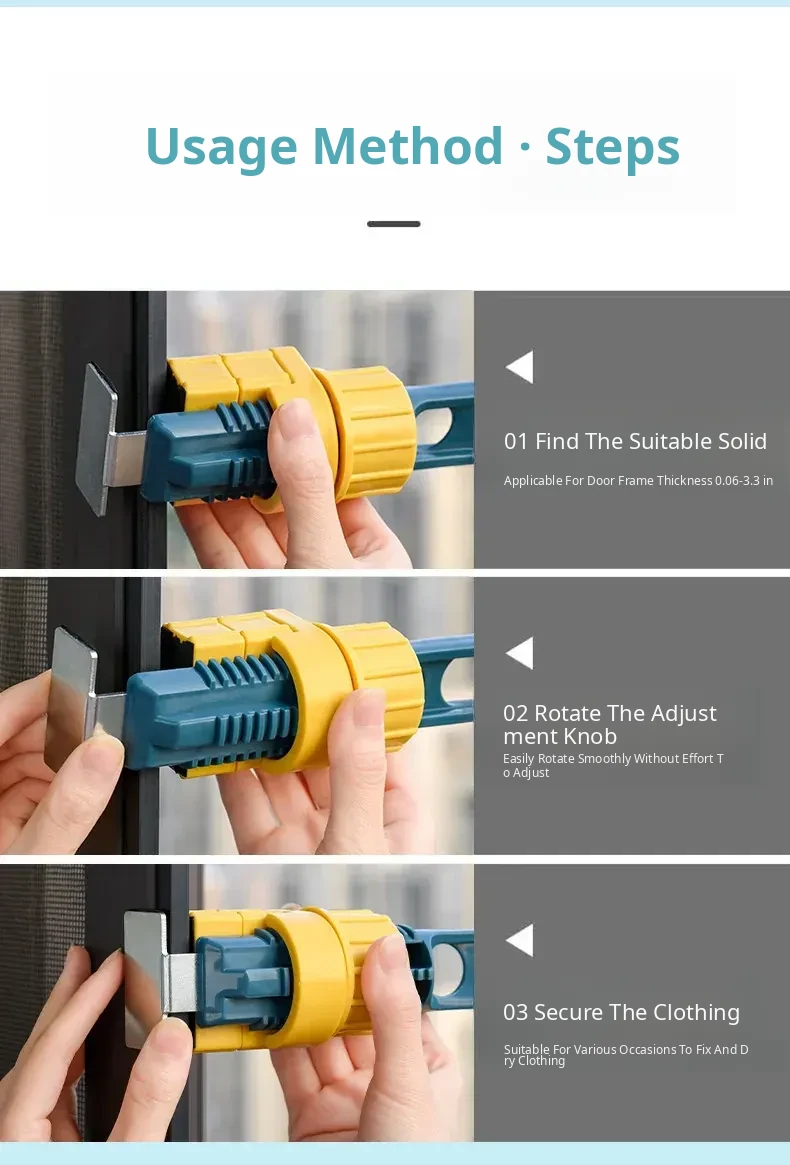 Usage Method · Steps

01 Find The Suitable Solid

Applicable For Door Frame Thickness 0.06-3.3 in

02 Rotate The Adjust ment Knob

Easily Rotate Smoothly Without Effort T o Adjust

03 Secure The Clothing

Suitable For Various Occasions To Fix And D ry Clothing