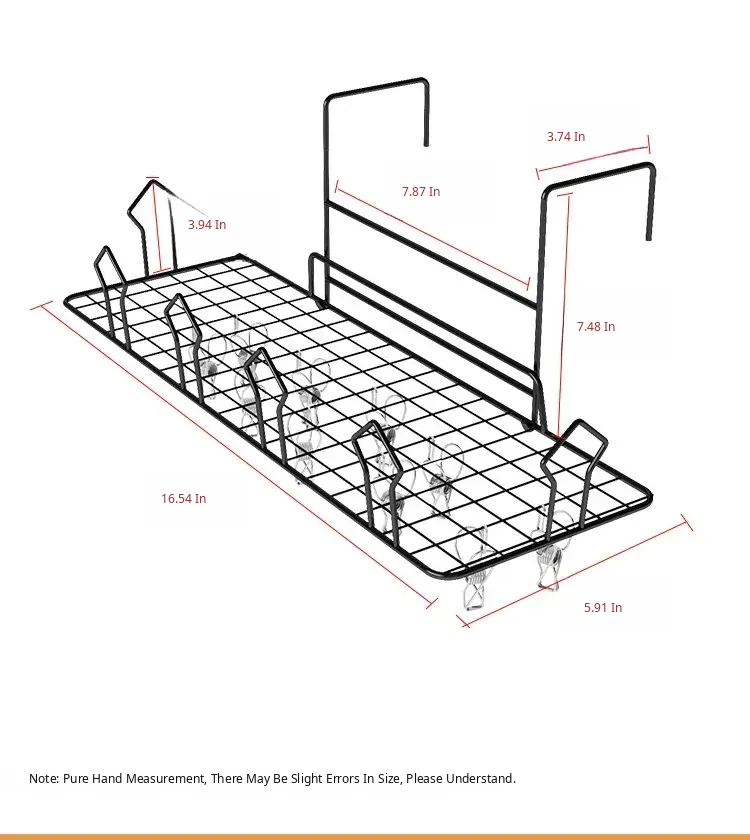 3.74 In

7.87 In

3.94 In

7.48 In

16.54 In

5.91 In

Note: Pure Hand Measurement, There May Be Slight Errors In Size, Please Understand.