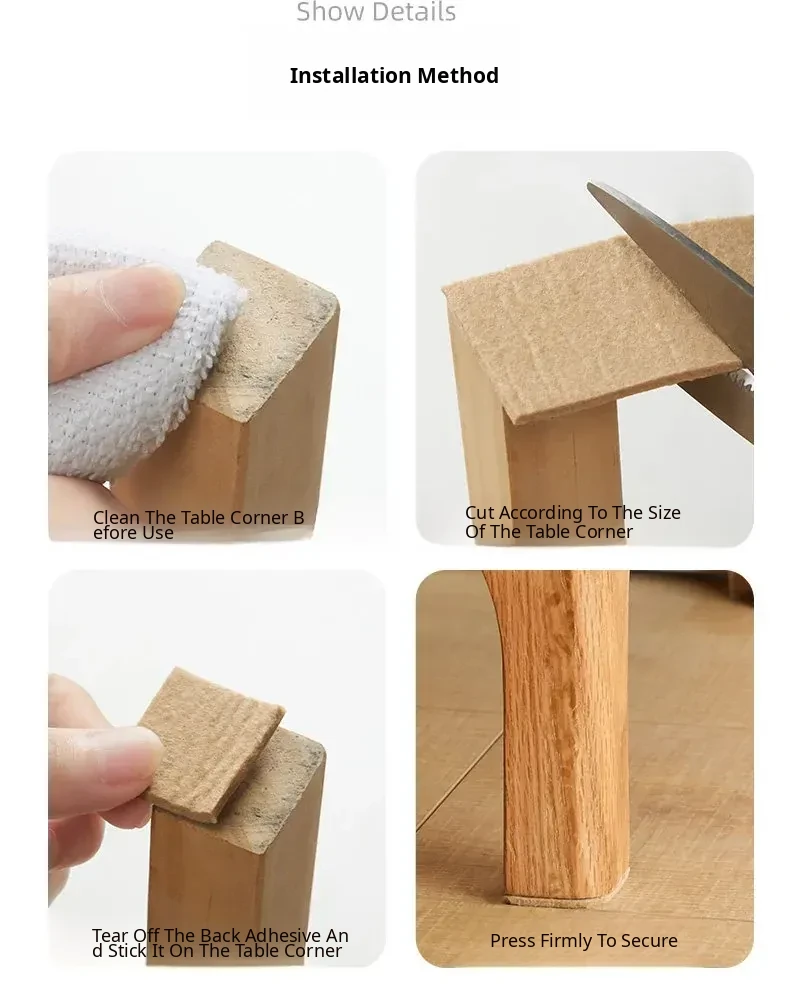 Show Details

Installation Method

Clean The Table Corner B efore Use

Cut According To The Size Of The Table Corner

Tear Off The Back Adhesive An d Stick It On The Table Corner

Press Firmly To Secure