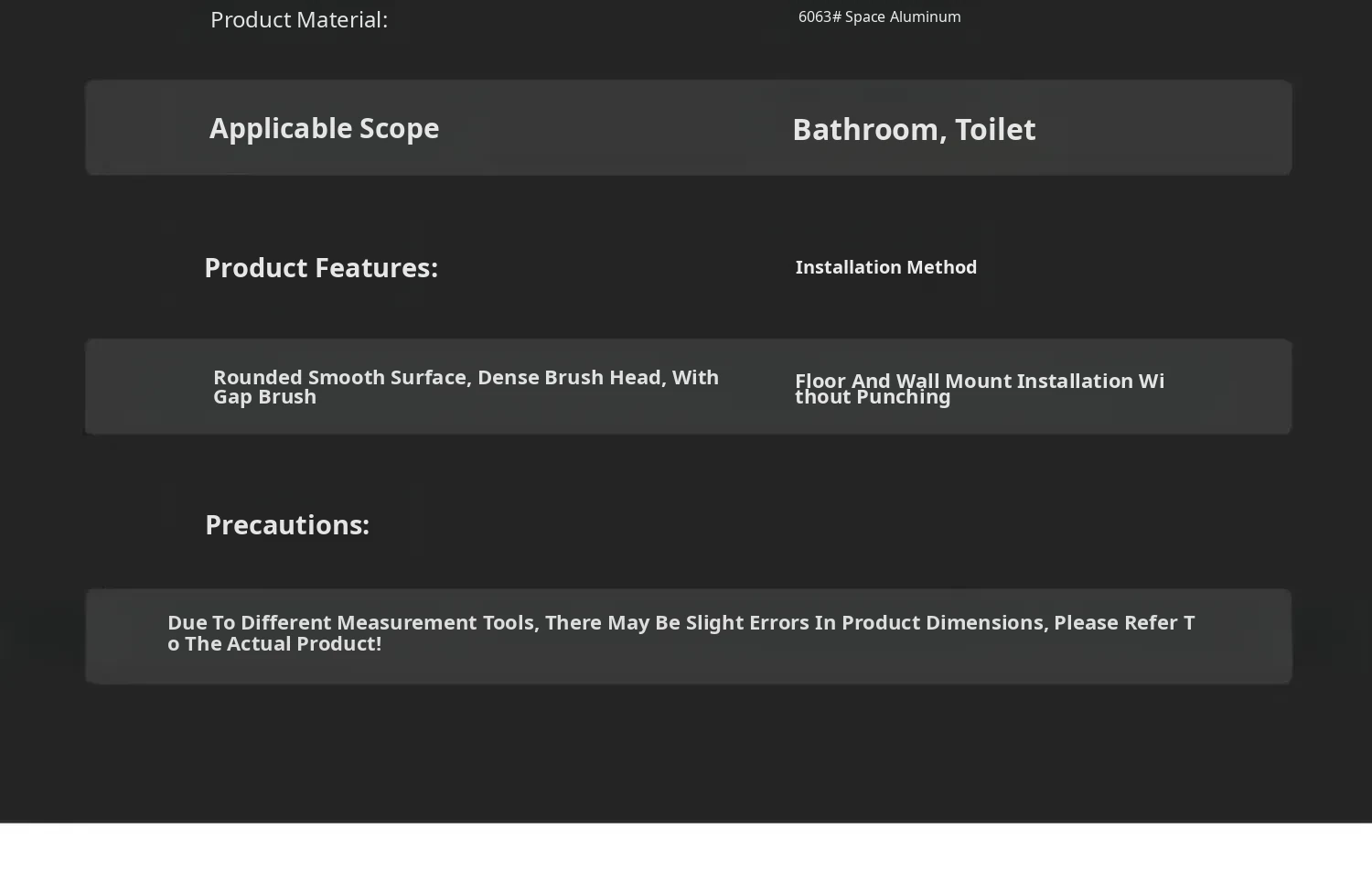 Product Material:

6063# Space Aluminum

Applicable Scope

Bathroom, Toilet

Product Features:

Installation Method

Rounded Smooth Surface, Dense Brush Head, With Gap Brush

Floor And Wall Mount Installation Without Punching

Precautions:

Due To Different Measurement Tools, There May Be Slight Errors In Product Dimensions, Please Refer To The Actual Product!