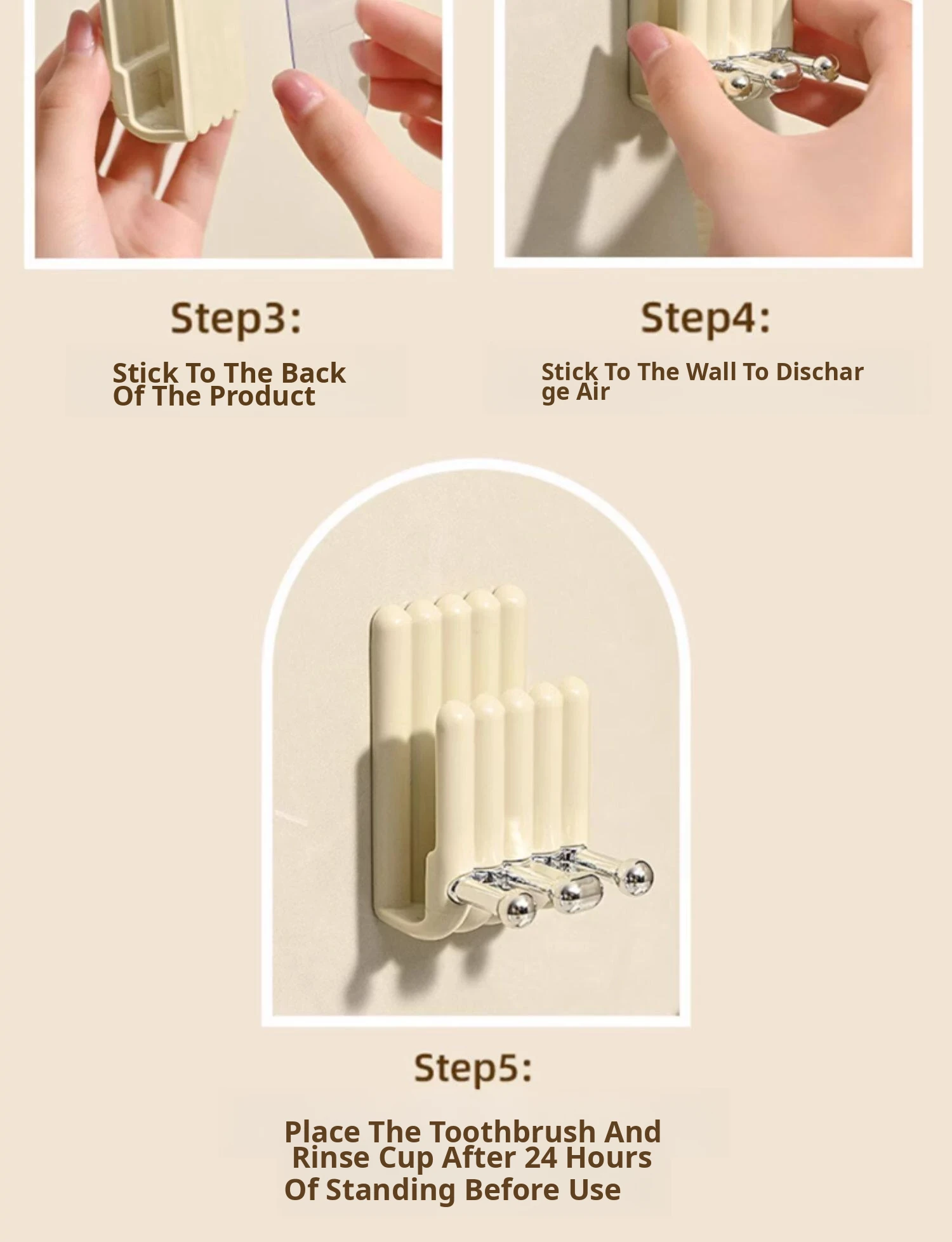 Step3:

Stick To The Back Of The Product

Step4:

Stick To The Wall To Dischar ge Air

Step5:

Place The Toothbrush And Rinse Cup After 24 Hours Of Standing Before Use