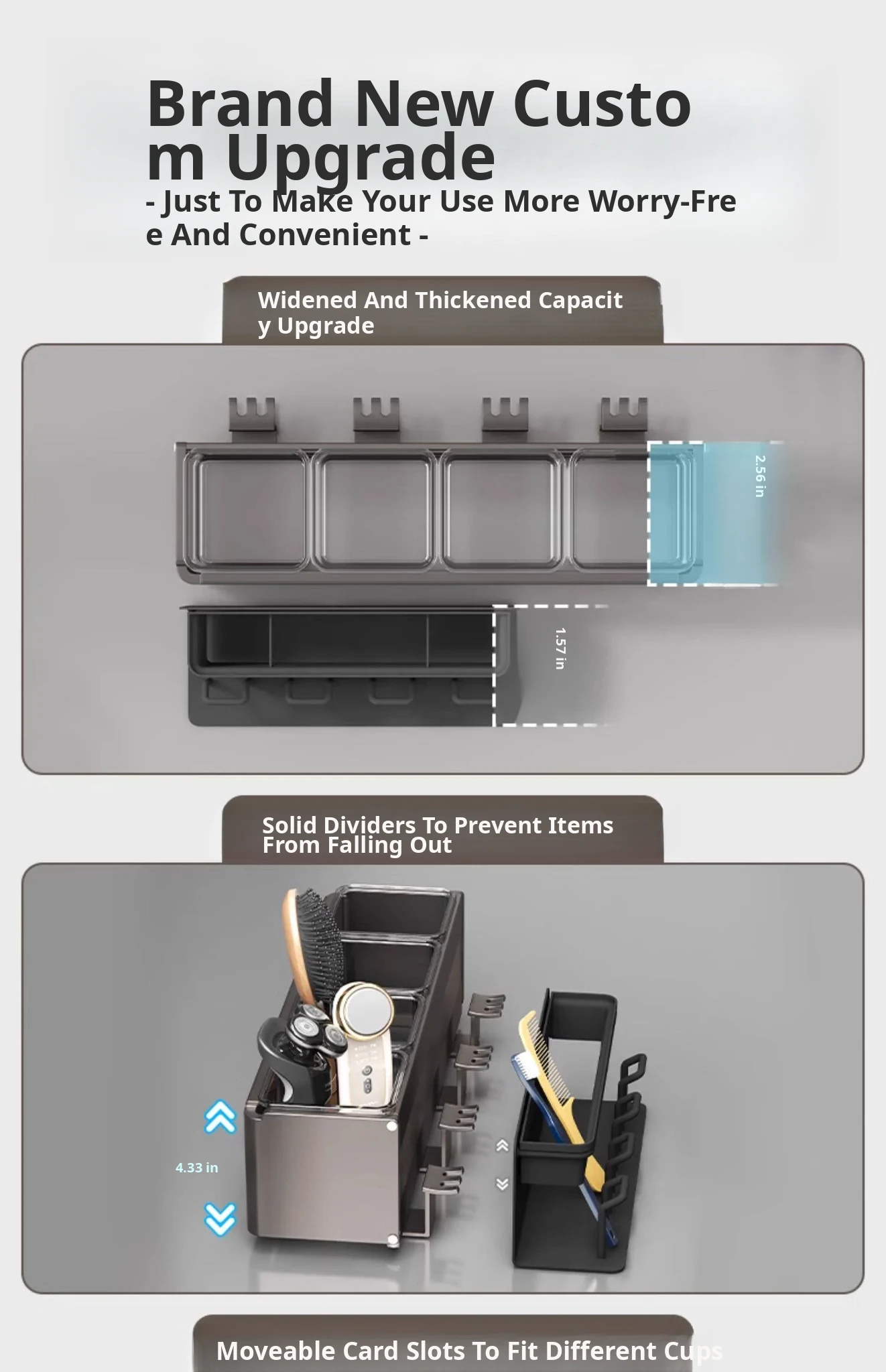 Brand New Custom Upgrade
- Just To Make Your Use More Worry-Free And Convenient -

Widened And Thickened Capacity Upgrade

2.56 in

1.57 in

Solid Dividers To Prevent Items From Falling Out

4.33 in

Moveable Card Slots To Fit Different Cups