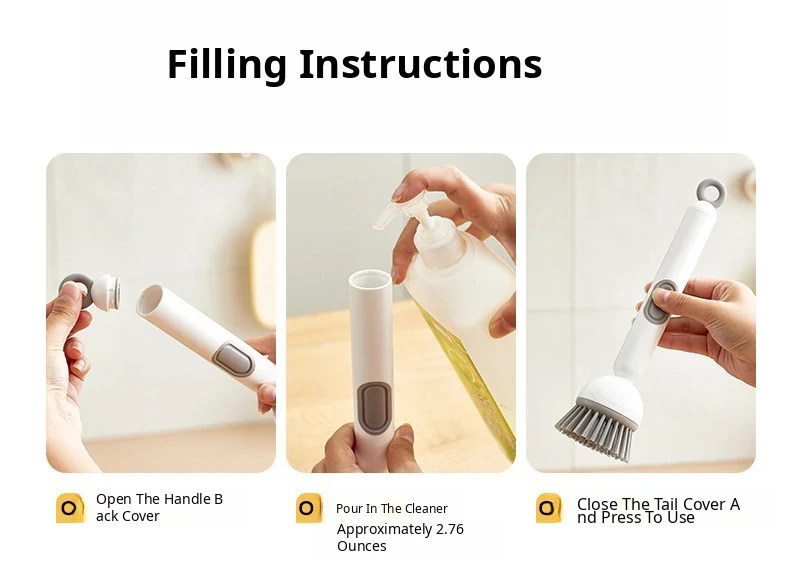 Filling Instructions

Open The Handle Back Cover

Pour In The Cleaner Approximately 2.76 Ounces

Close The Tail Cover And Press To Use