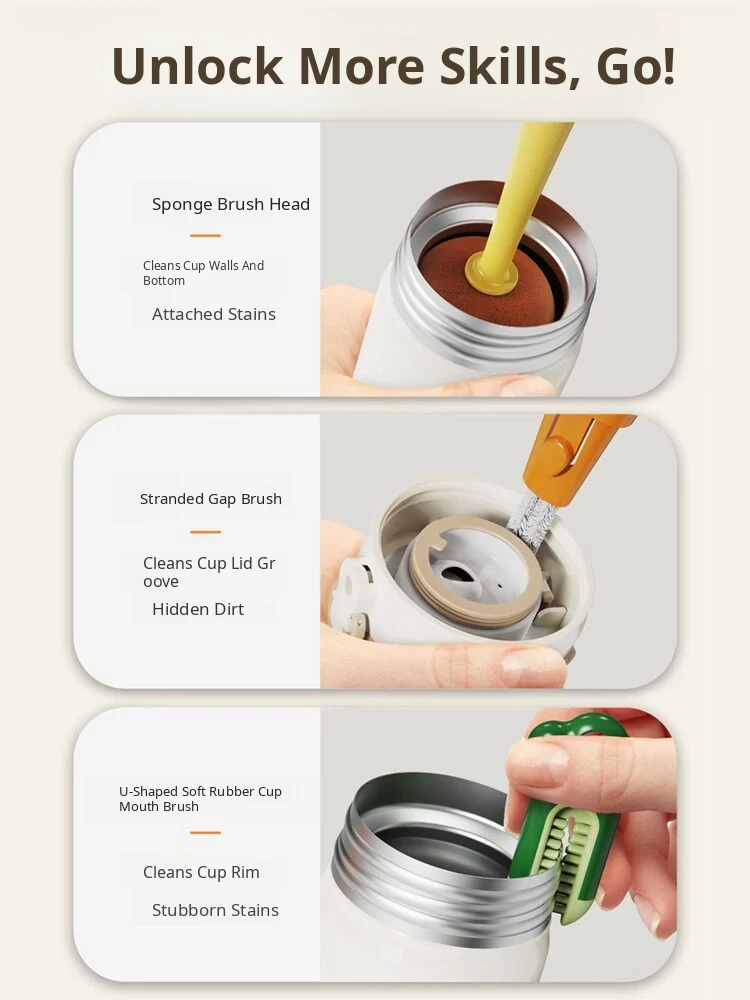 Unlock More Skills, Go!

Sponge Brush Head

Cleans Cup Walls And Bottom

Attached Stains

Stranded Gap Brush

Cleans Cup Lid Gr oove

Hidden Dirt

U-Shaped Soft Rubber Cup Mouth Brush

Cleans Cup Rim

Stubborn Stains